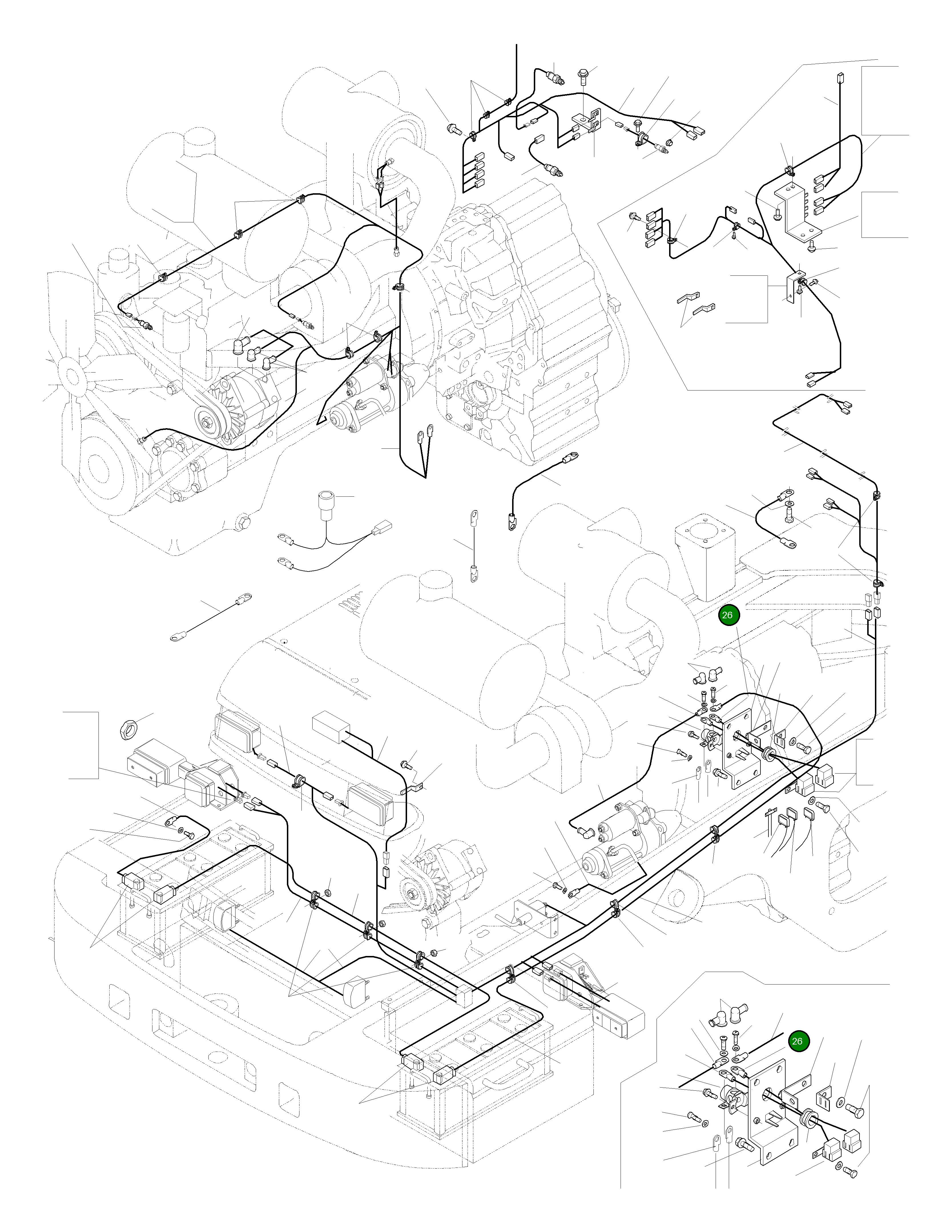 26

26