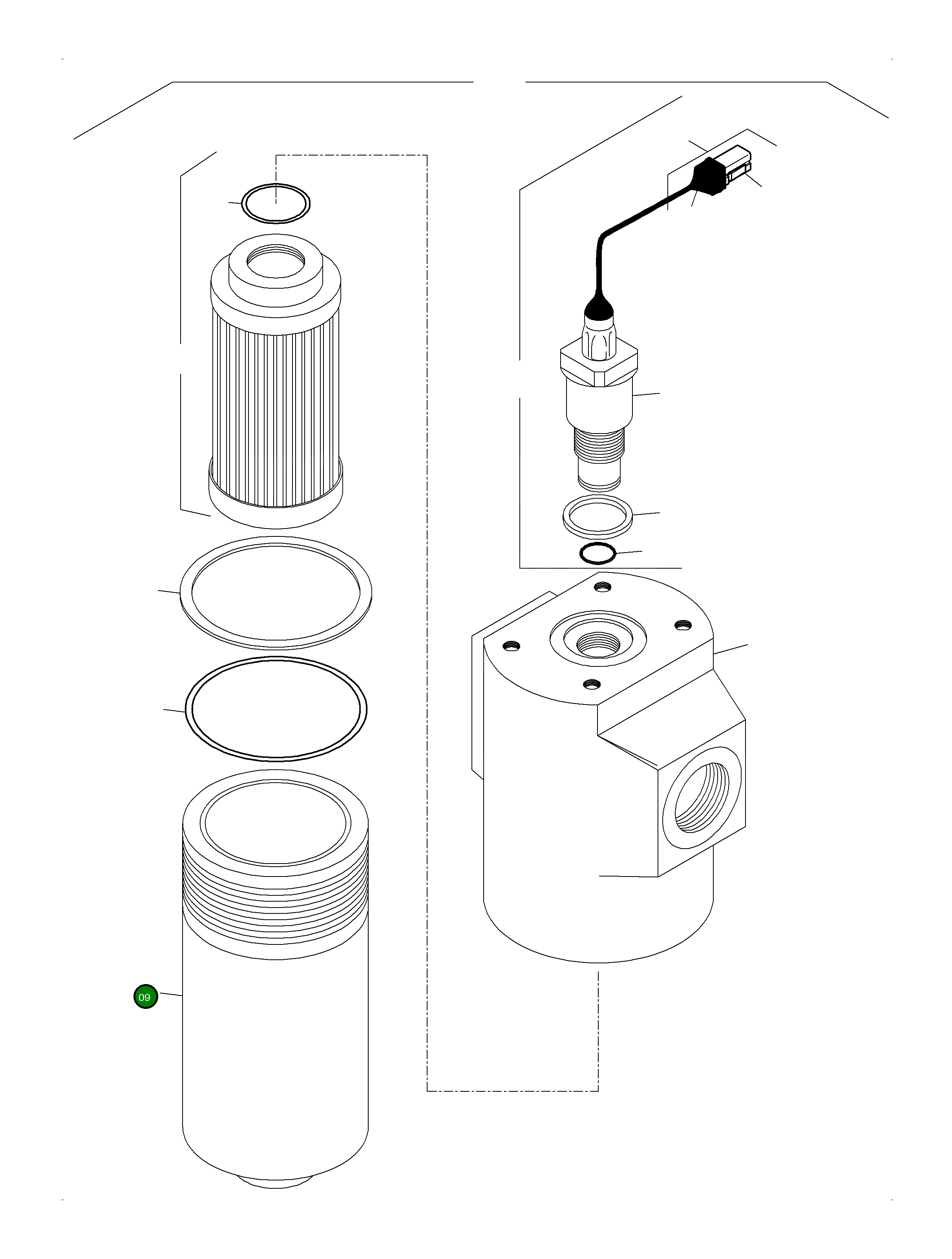 09