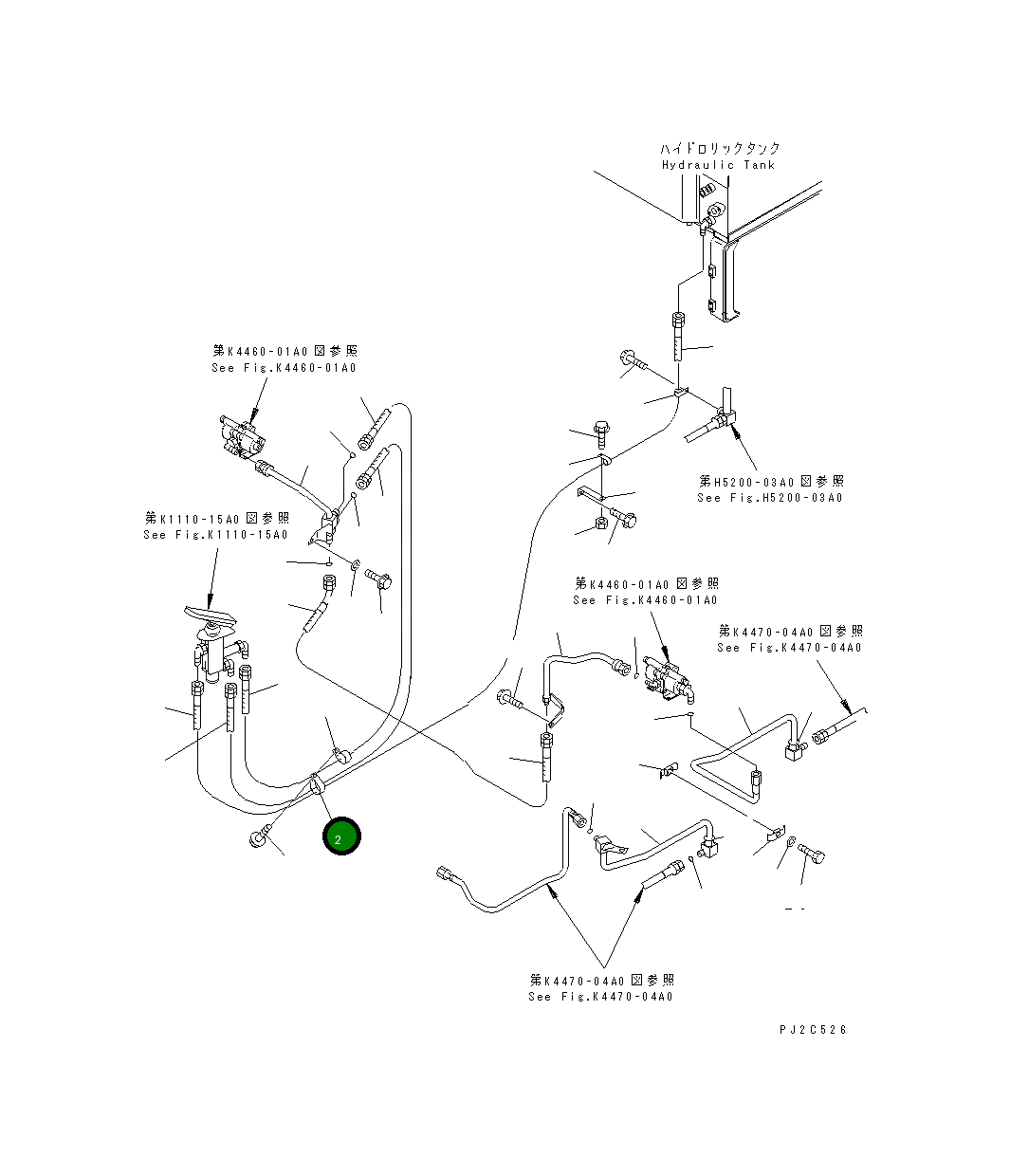 ハイドロリックタンク
Hydraulic Tank

第K4460-01A0図参照
See Fig.K4460-01A0

第H5200-03A0図参照
See Fig.H5200-03A0

第K1110-15A0図参照
See Fig.K1110-15A0

第K4460-01A0図参照
See Fig.K4460-01A0

第K4470-04A0図参照
See Fig.K4470-04A0

2

第K4470-04A0図参照
See Fig.K4470-04A0

PJ2C526