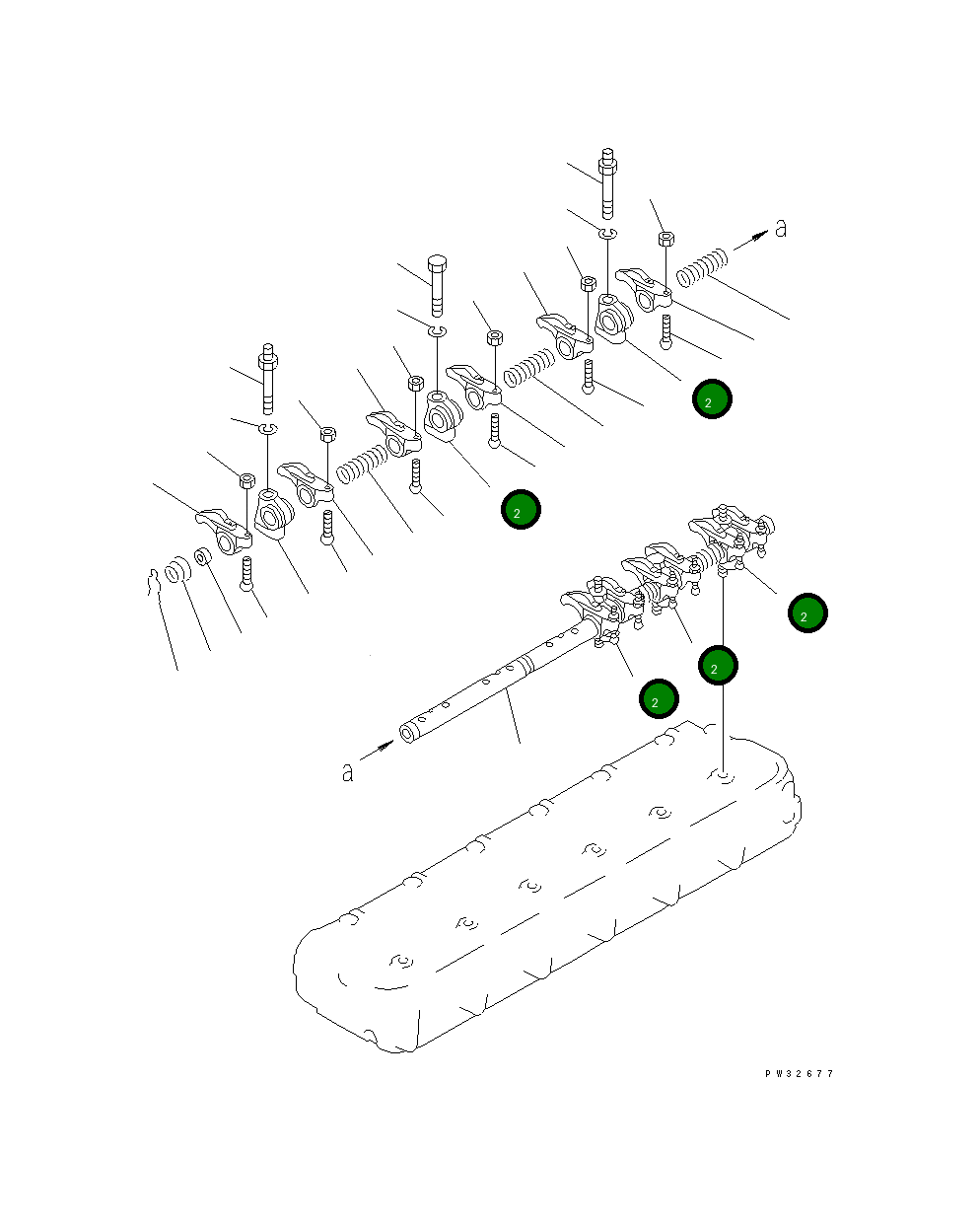 a
2
2
2
2
2
a
PW32677