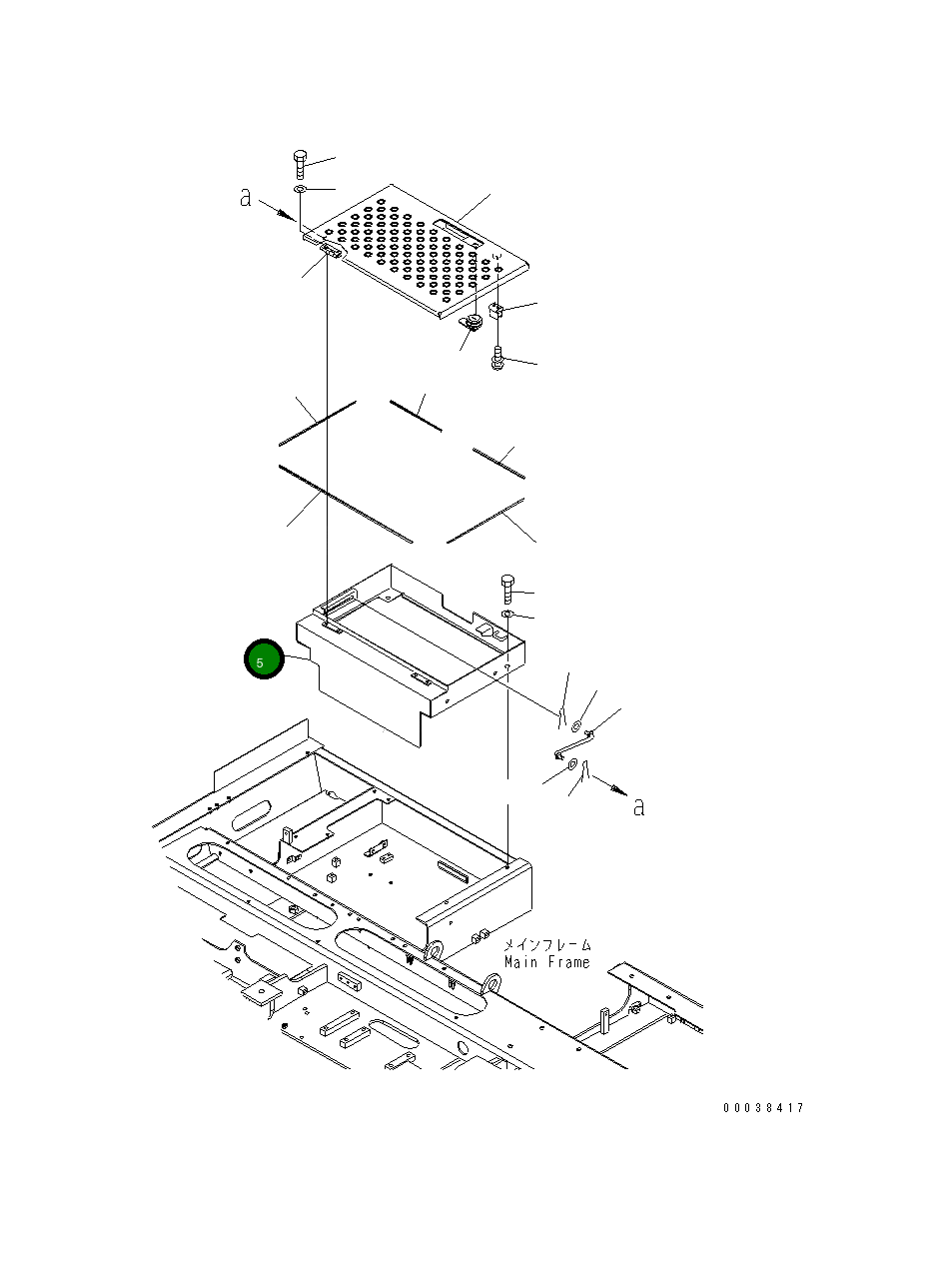 a

5

a

メインフレーム
Main Frame

00038417