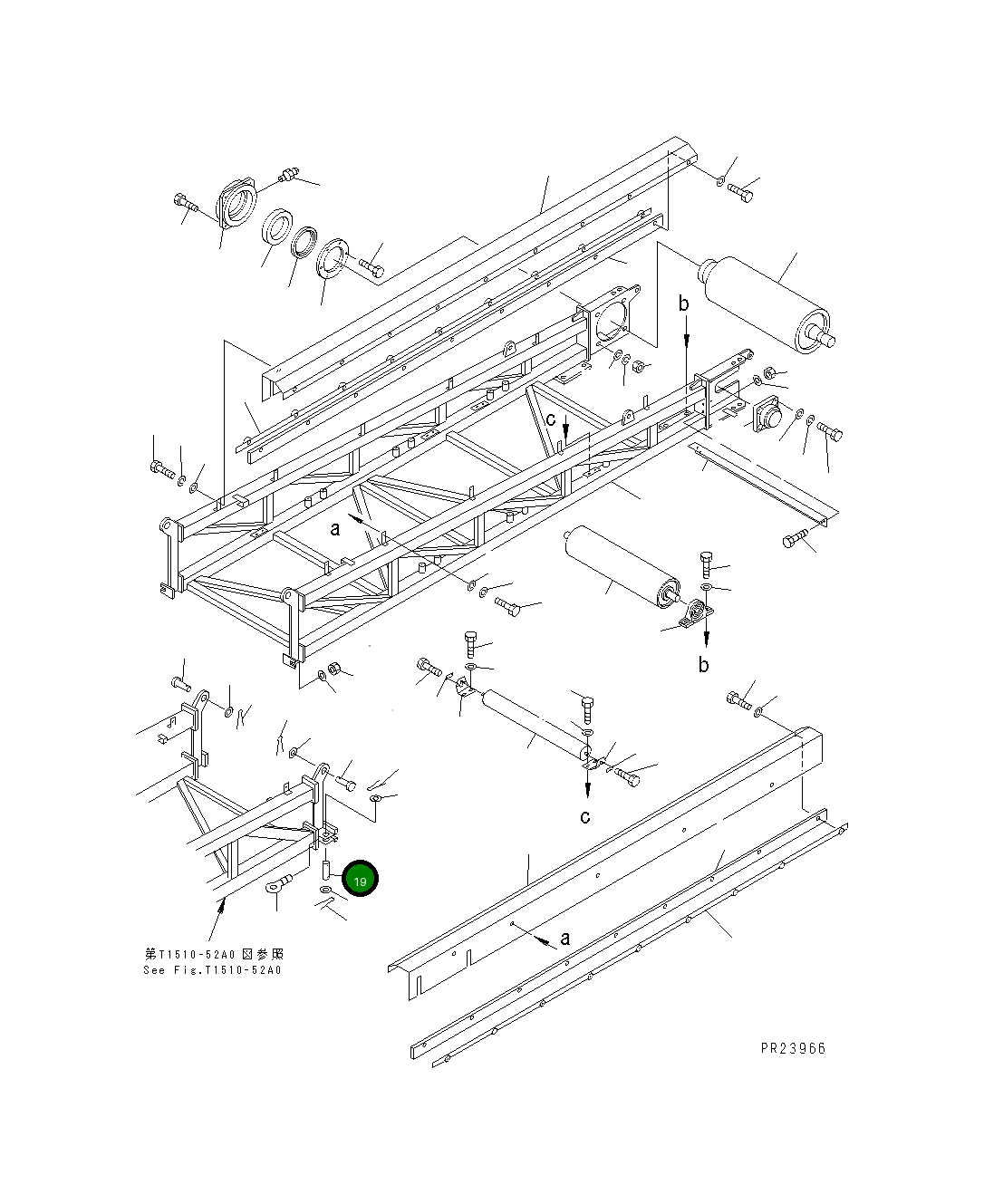 b

c

a

b

c

19

a

第T1510-52A0図参照
See Fig.T1510-52A0

PR23966