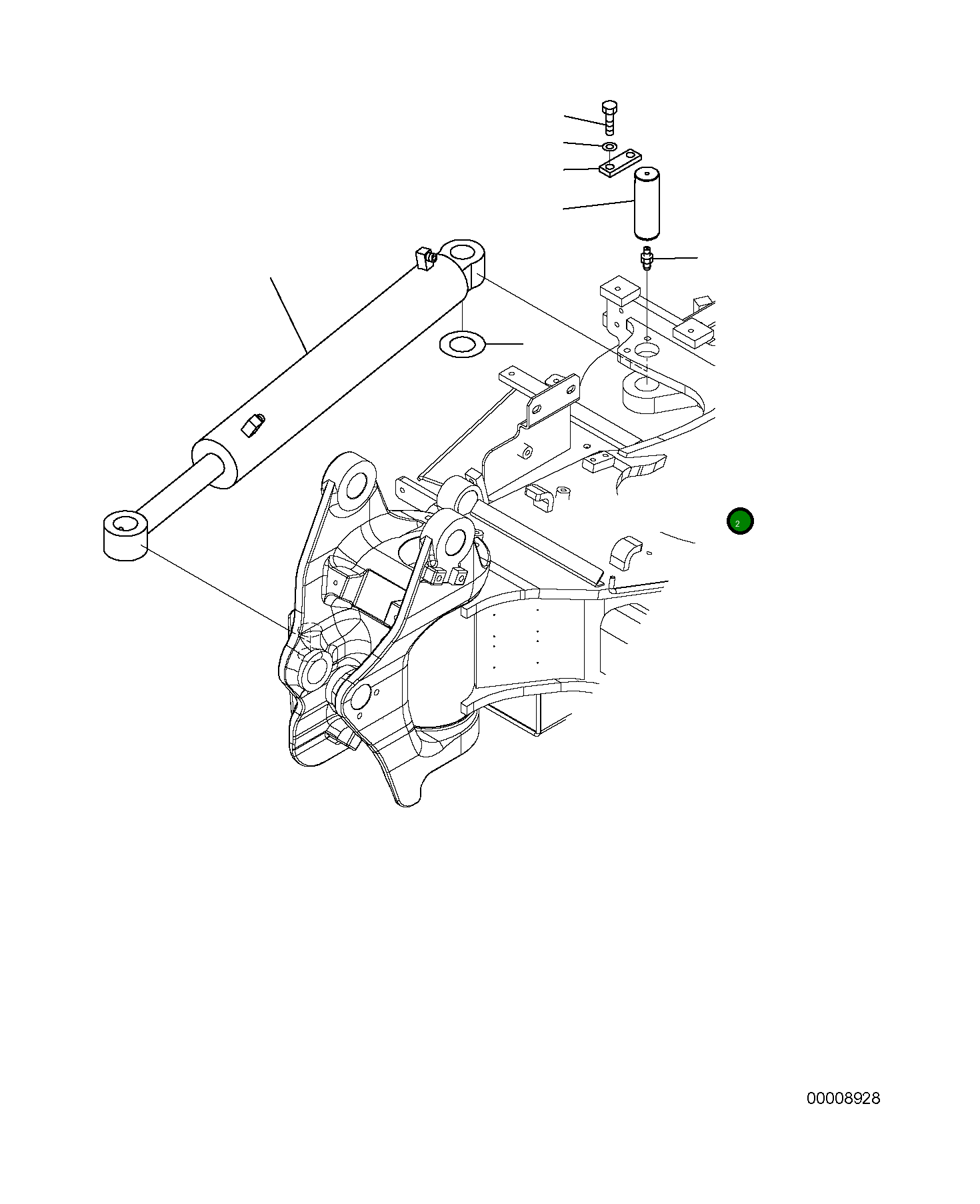 2

00008928