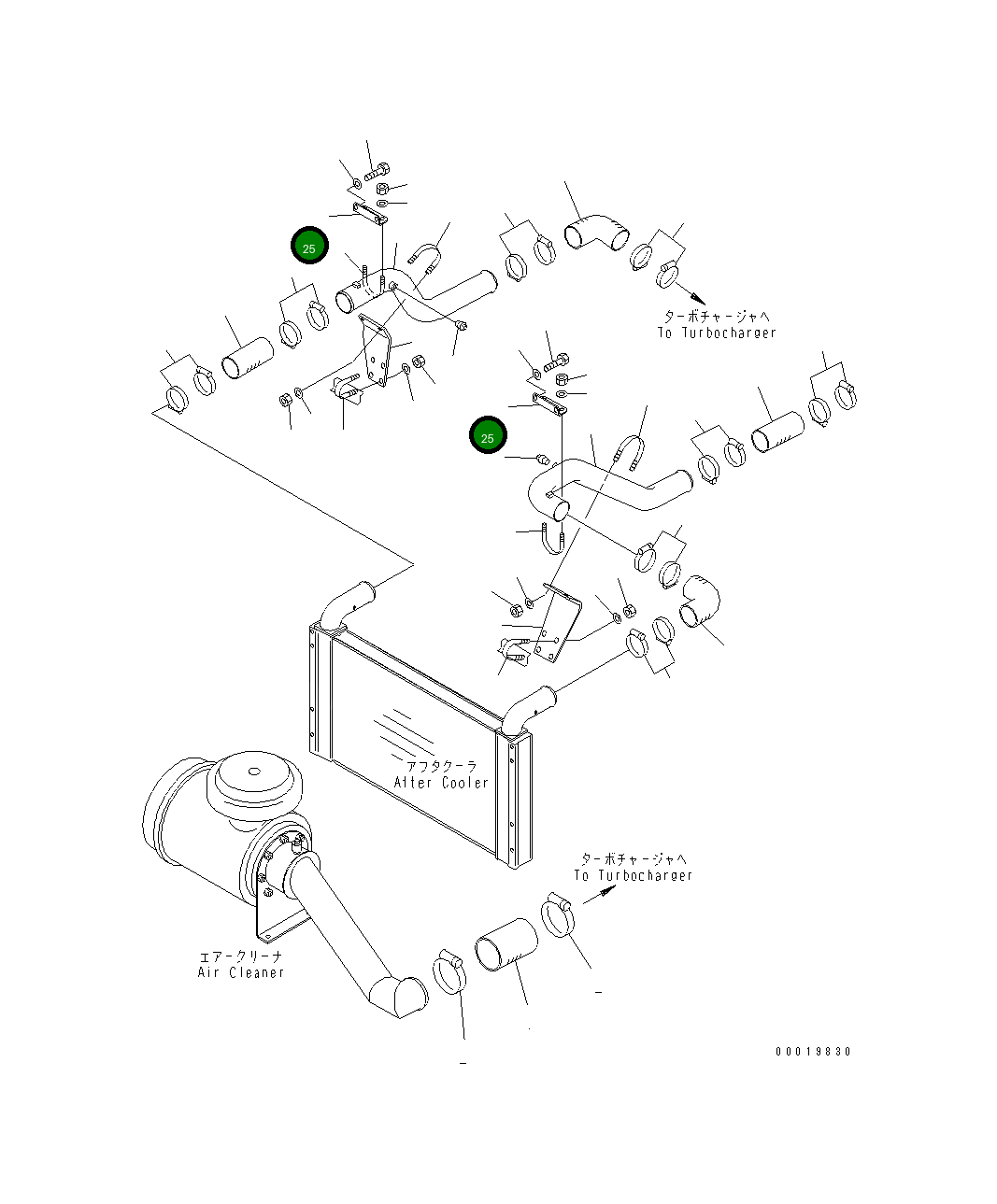 25

ターボチャージャへ
To Turbocharger

25

アフタクーラ
After Cooler

ターボチャージャへ
To Turbocharger

エアークリーナ
Air Cleaner

00019830