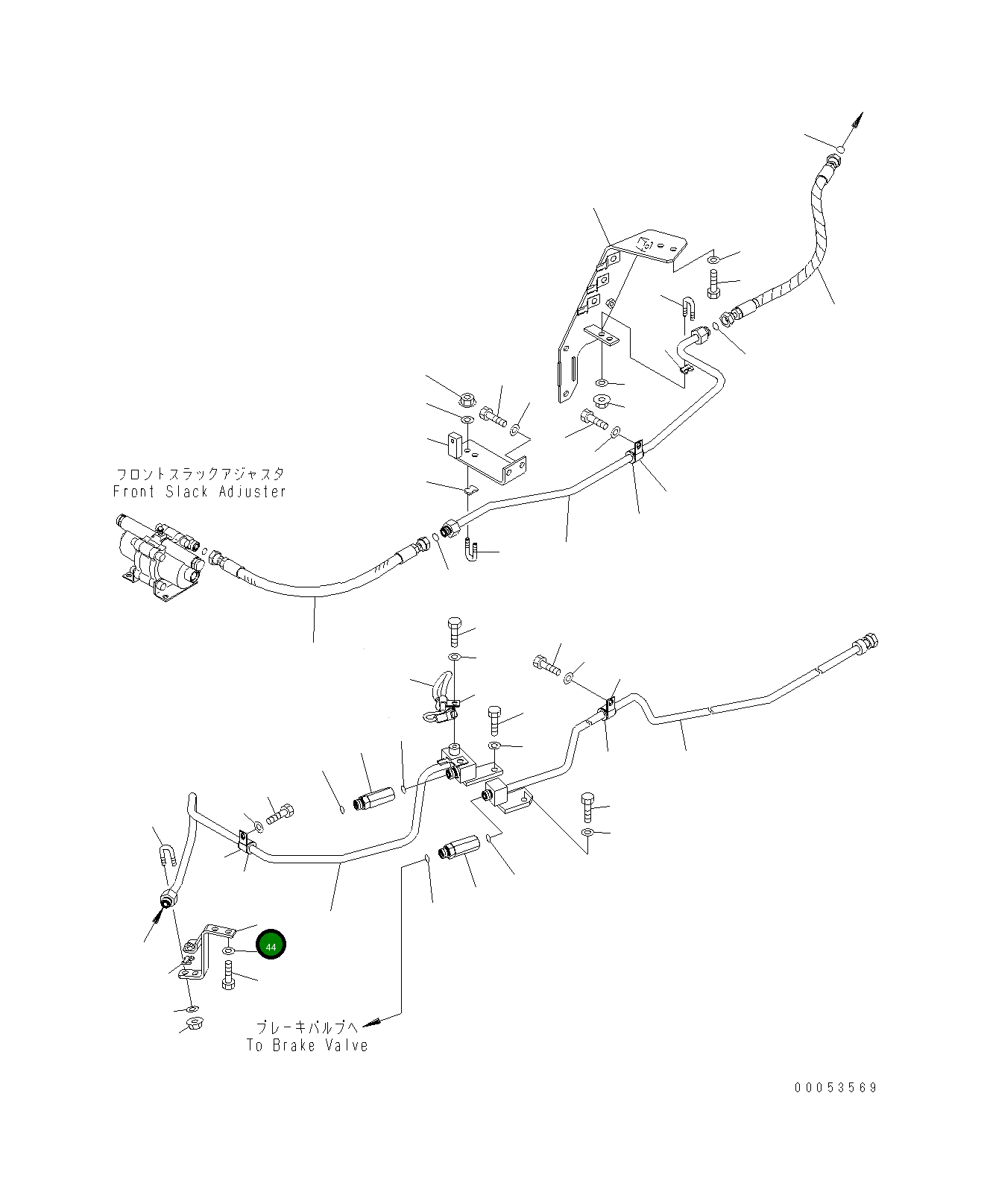 フロントスラックアジャスタ
Front Slack Adjuster

44

ブレーキバルブへ
To Brake Valve

00053569