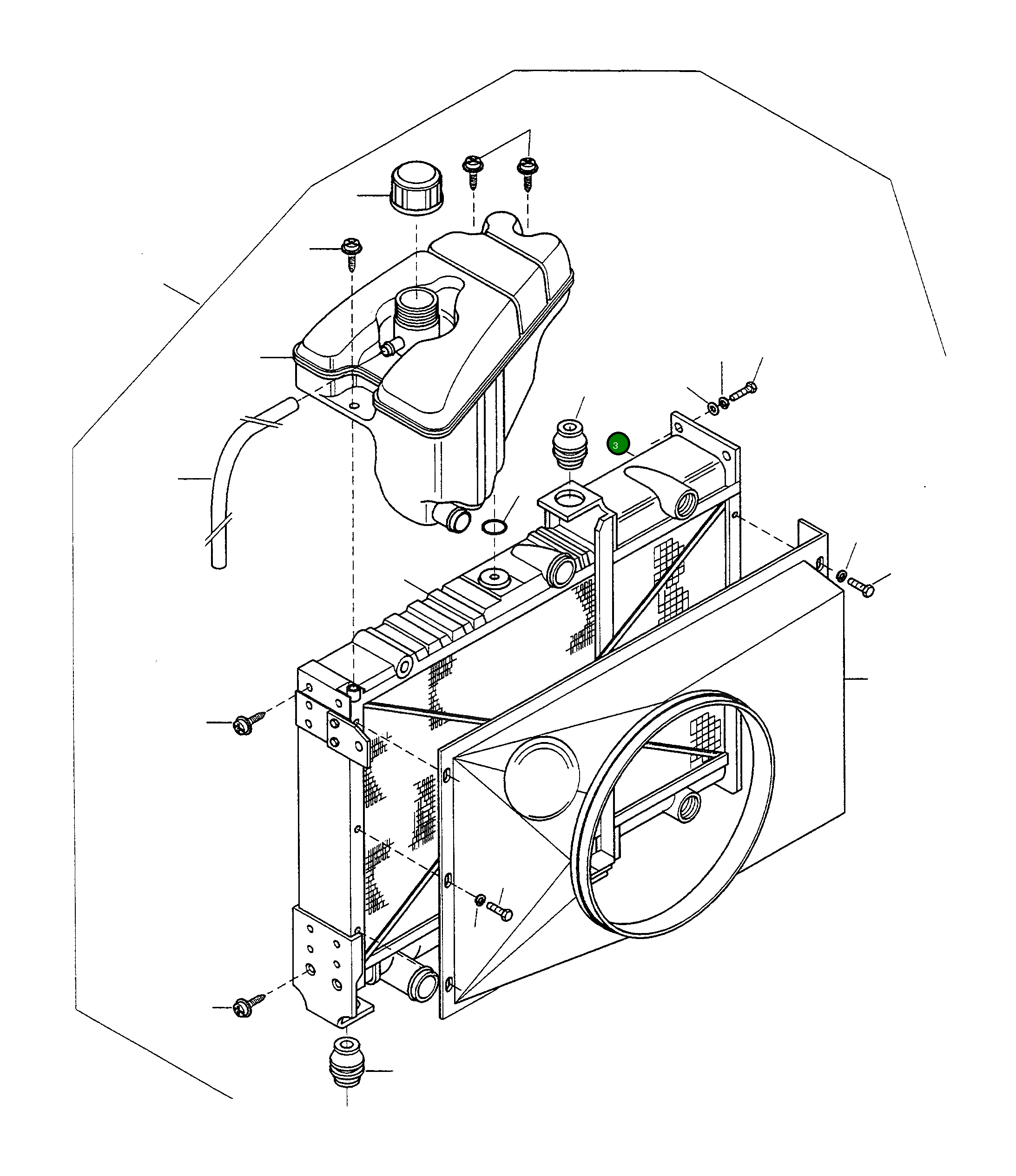 3