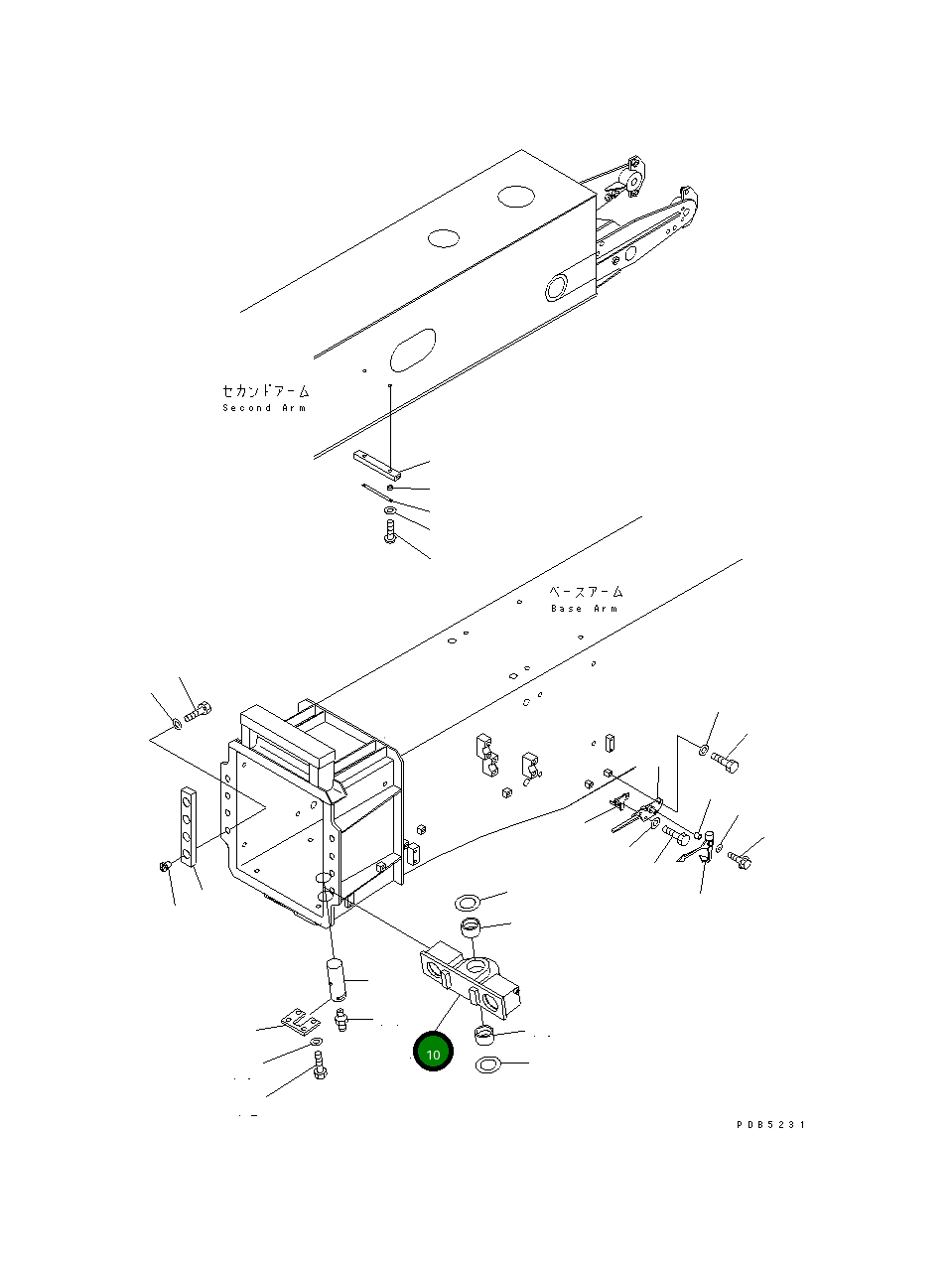 セカンドアーム
Second Arm

ベースアーム
Base Arm

10

PDB5231