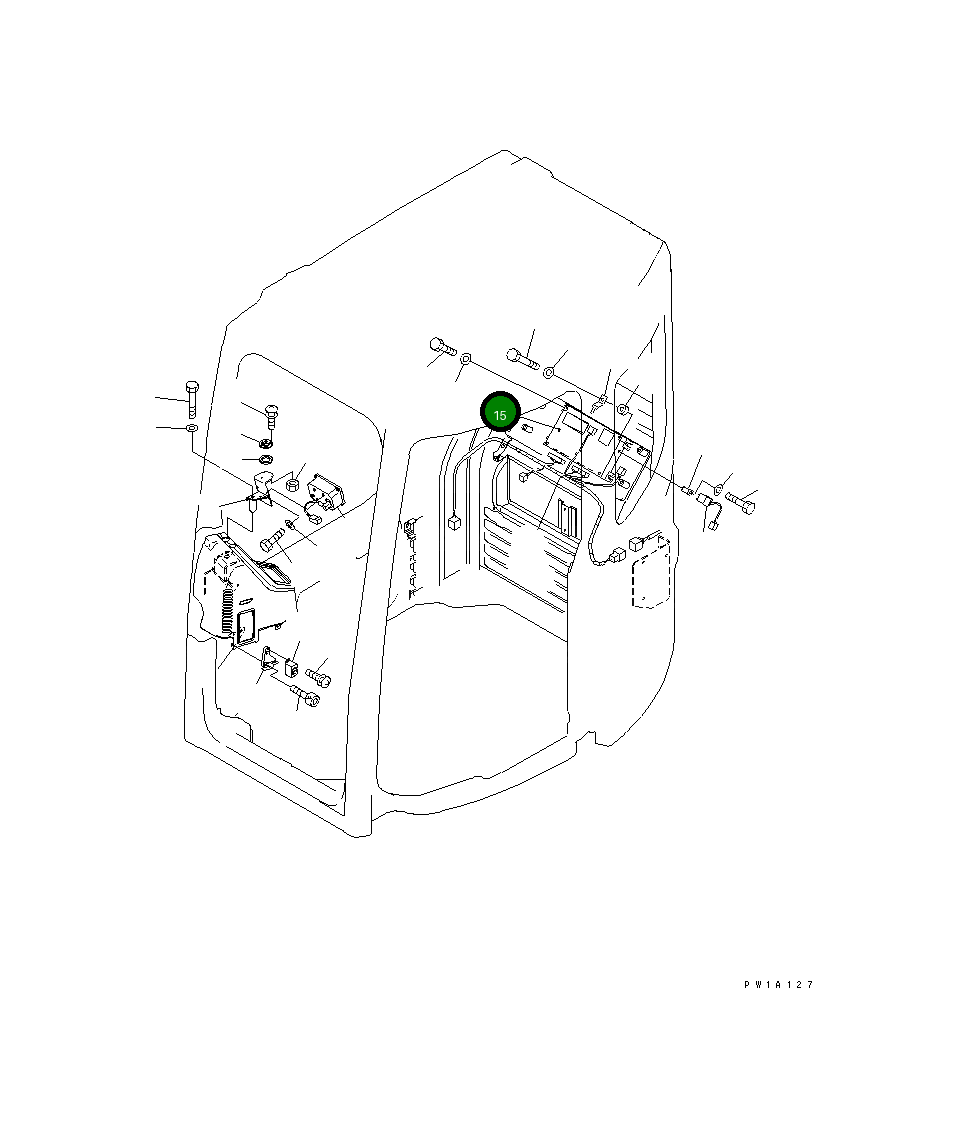 15

PW1A127