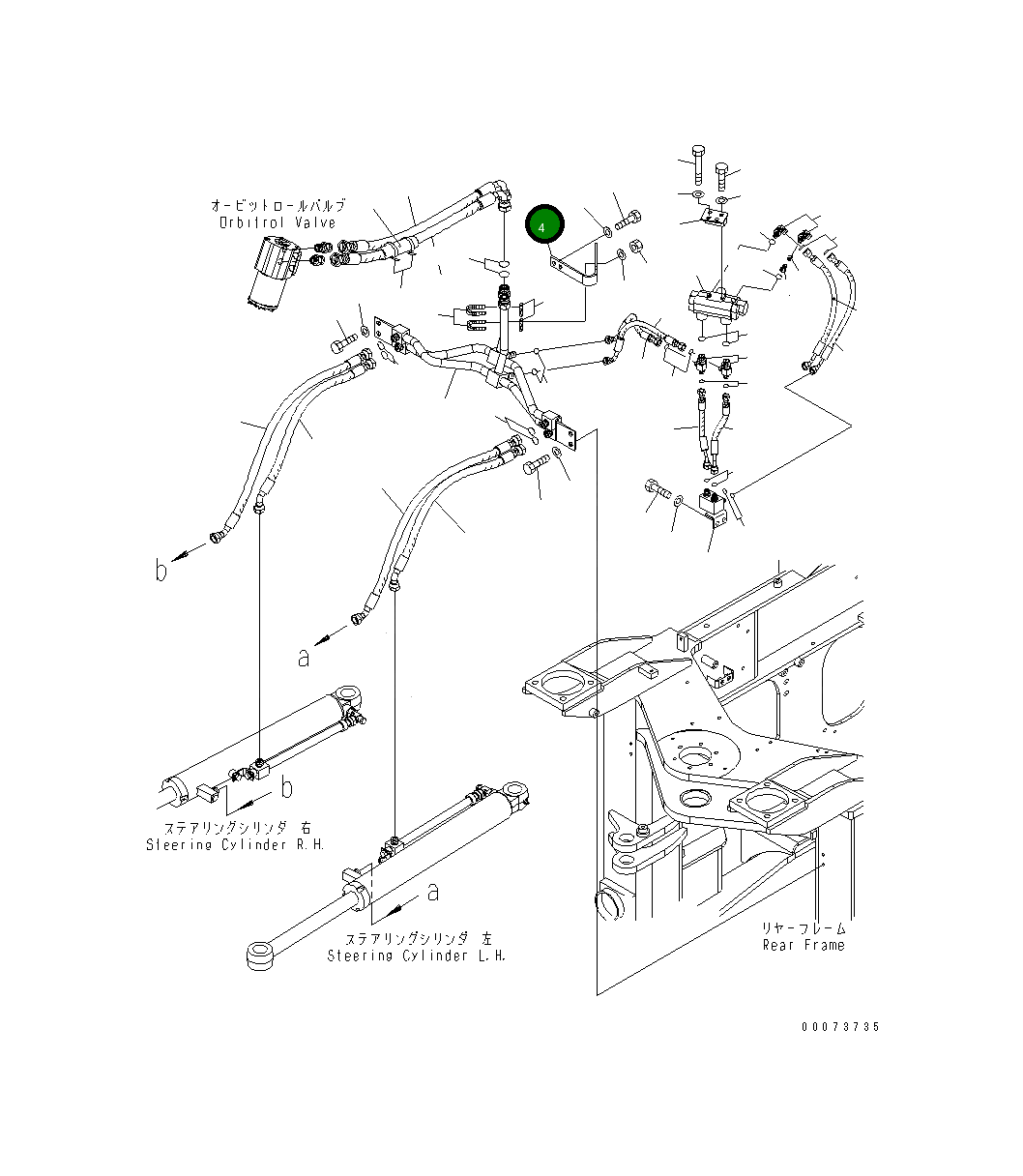 オービットロールバルブ
Orbitrol Valve

4

b

a

b

ステアリングシリンダ 右
Steering Cylinder R.H.

a

ステアリングシリンダ 左
Steering Cylinder L.H.

リヤーフレーム
Rear Frame

00073735