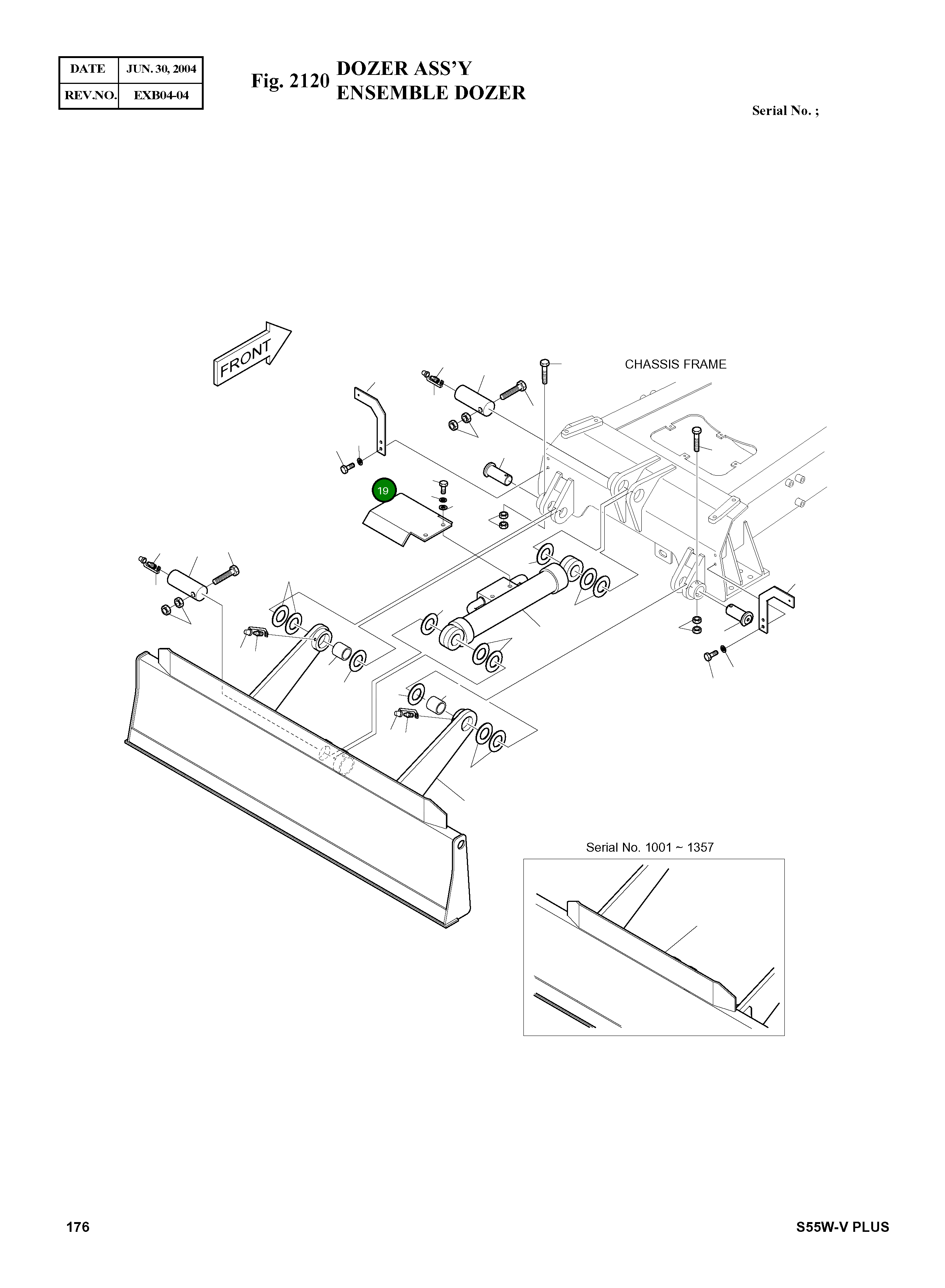 | DATE | JUN. 30, 2004 |
|---|---|
| REV.NO. | EXB04-04 |

Fig. 2120 DOZER ASS'Y
ENSEMBLE DOZER

Serial No. ;

FRONT

CHASSIS FRAME

19

Serial No. 1001 ~ 1357

176

S55W-V PLUS