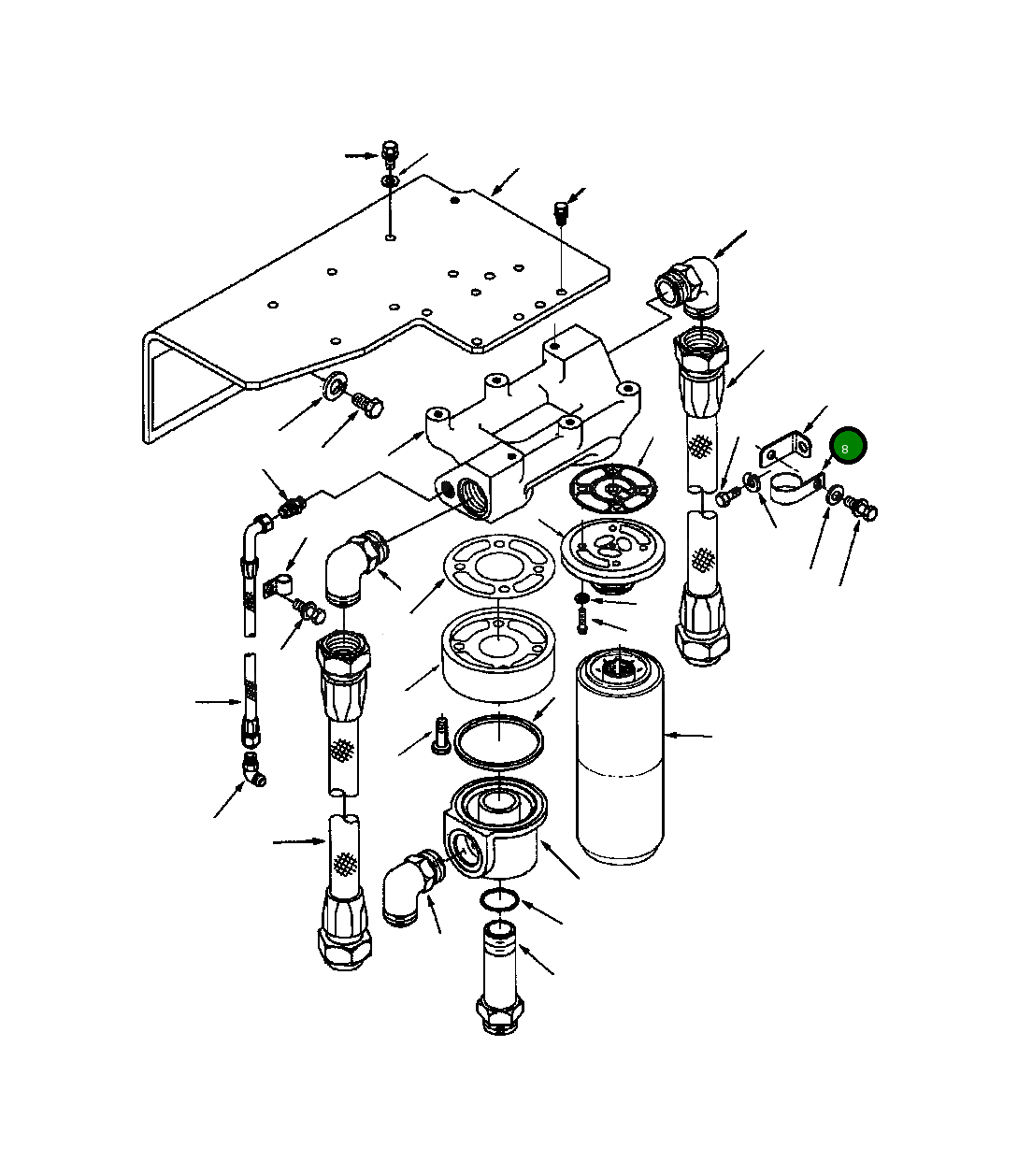 8