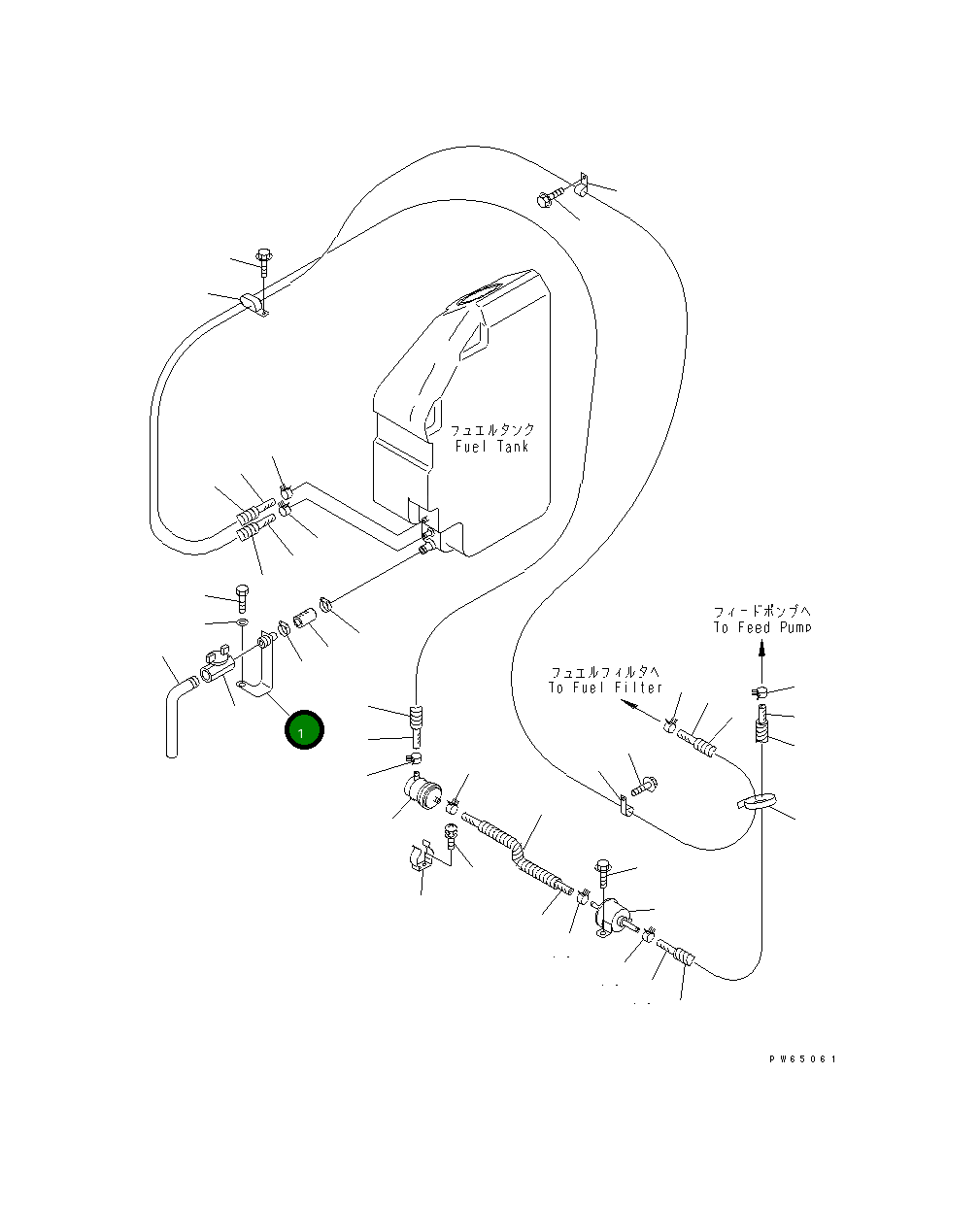 フュエルタンク
Fuel Tank

フィードポンプへ
To Feed Pump

フュエルフィルタへ
To Fuel Filter

1

PW65061