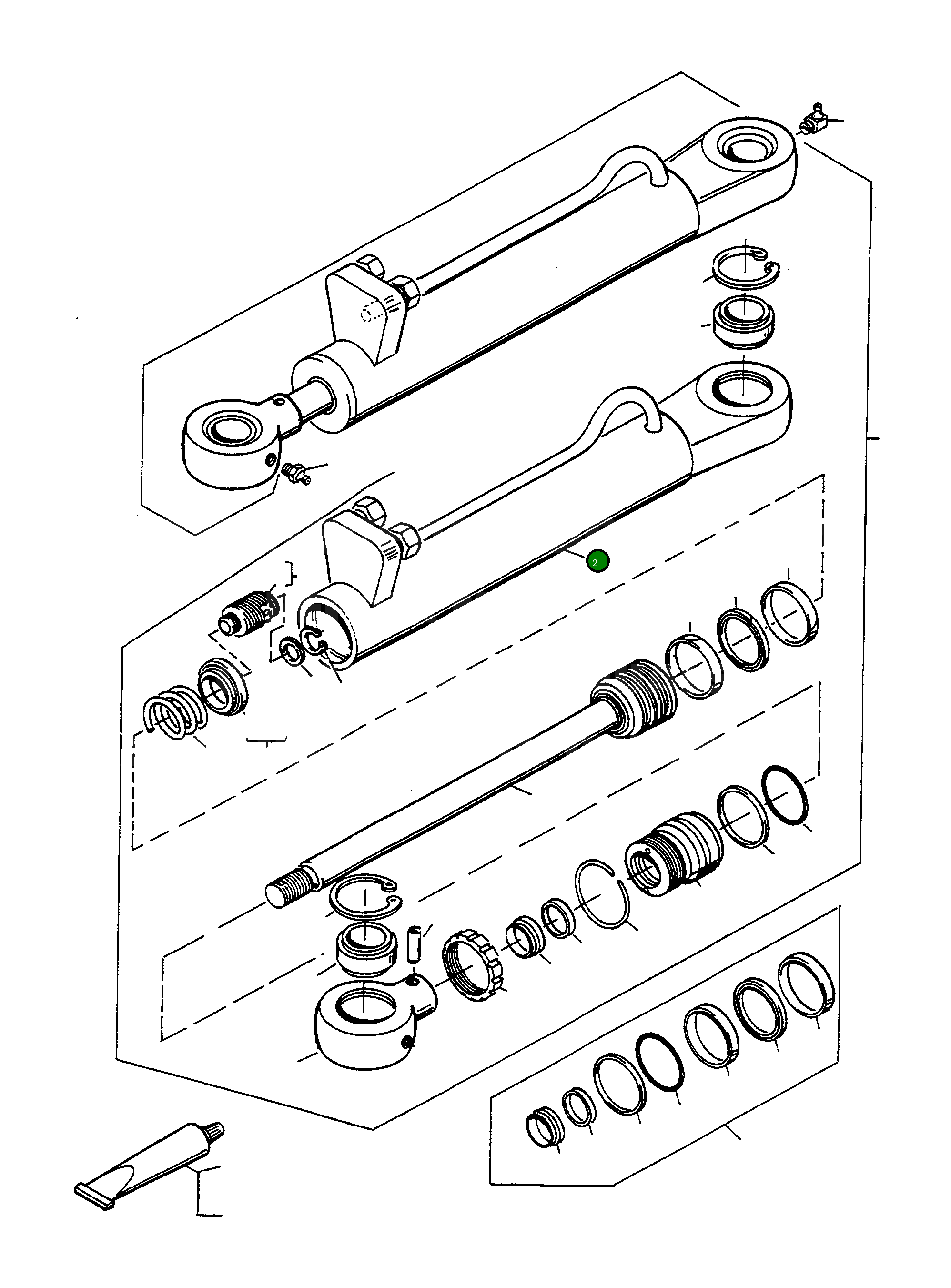 2