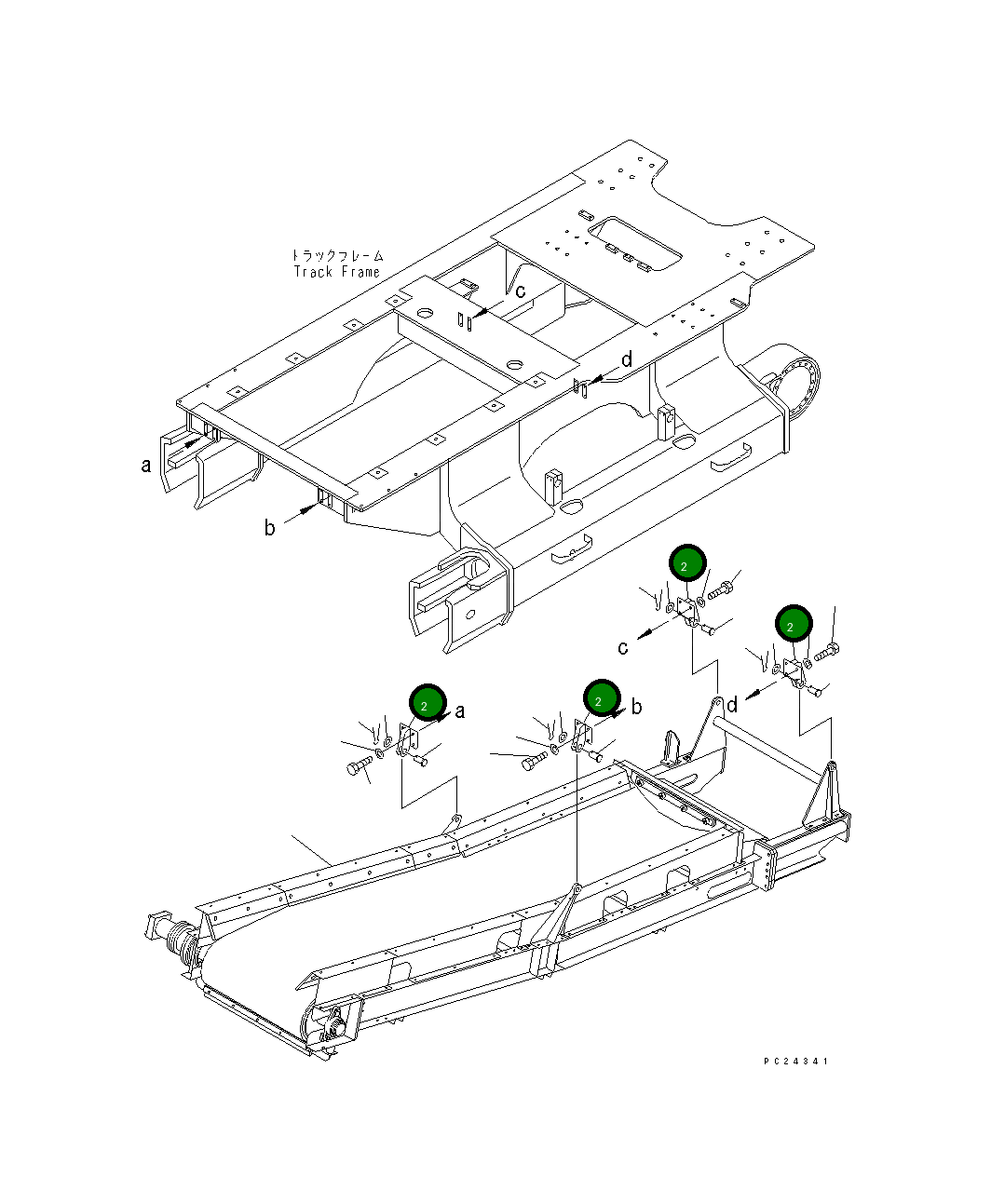 トラックフレーム
Track Frame

c

d

a

b

2

c

2

d

2

a

2

b

PC24341