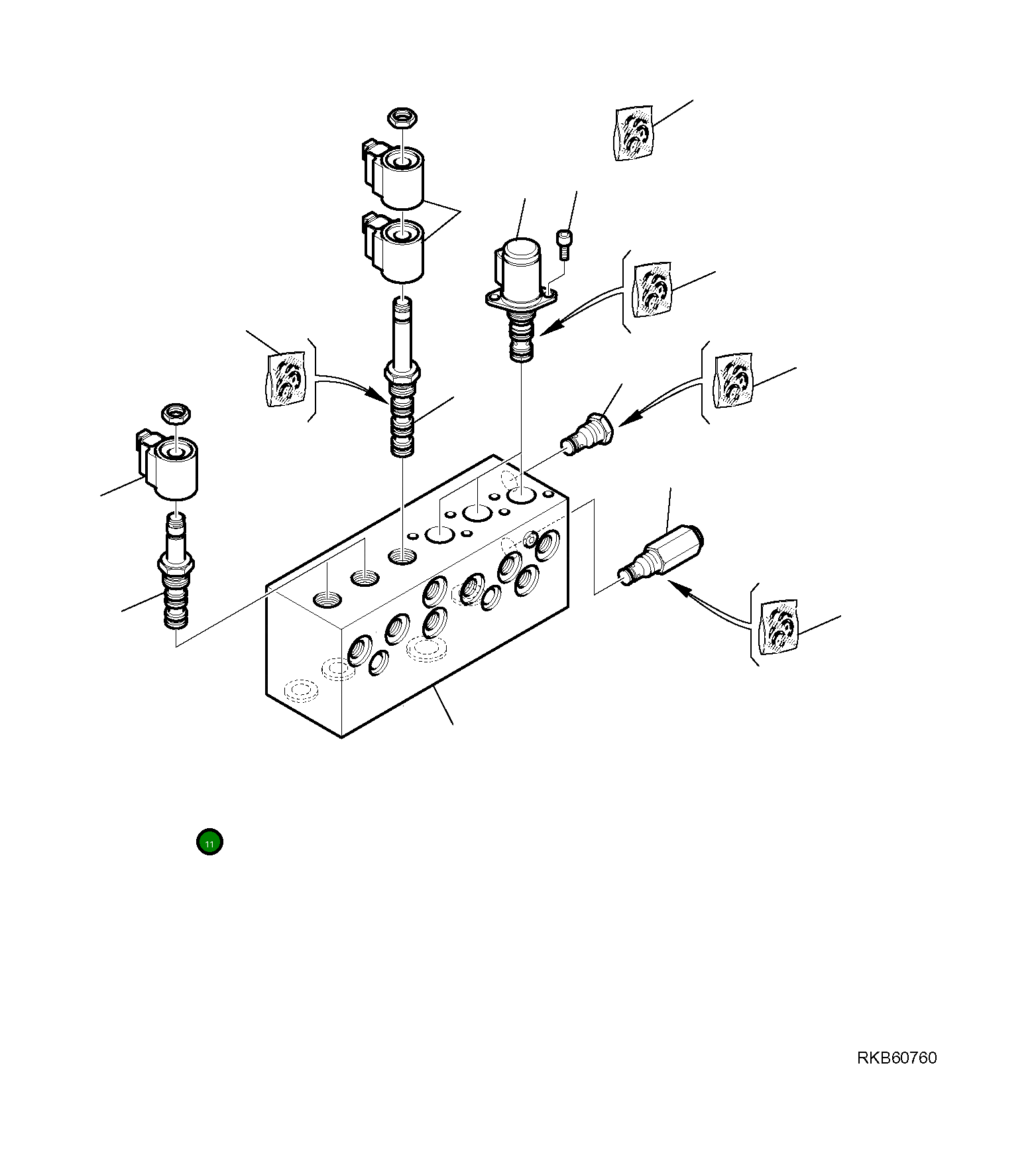 11

RKB60760