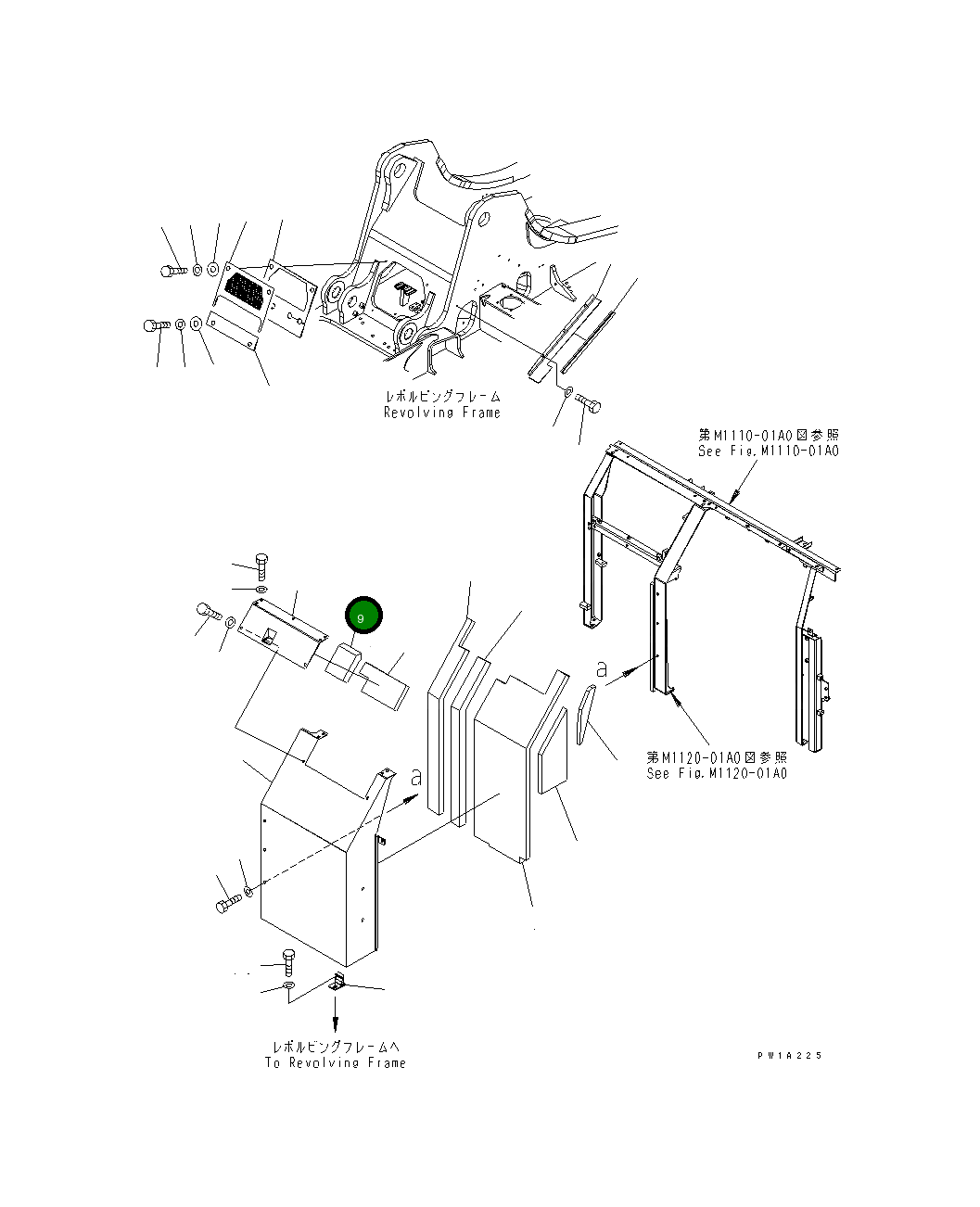 レボルビングフレーム
Revolving Frame

第M1110-01A0図参照
See Fig.M1110-01A0

9

a

a

第M1120-01A0図参照
See Fig.M1120-01A0

レボルビングフレームへ
To Revolving Frame

PW1A225