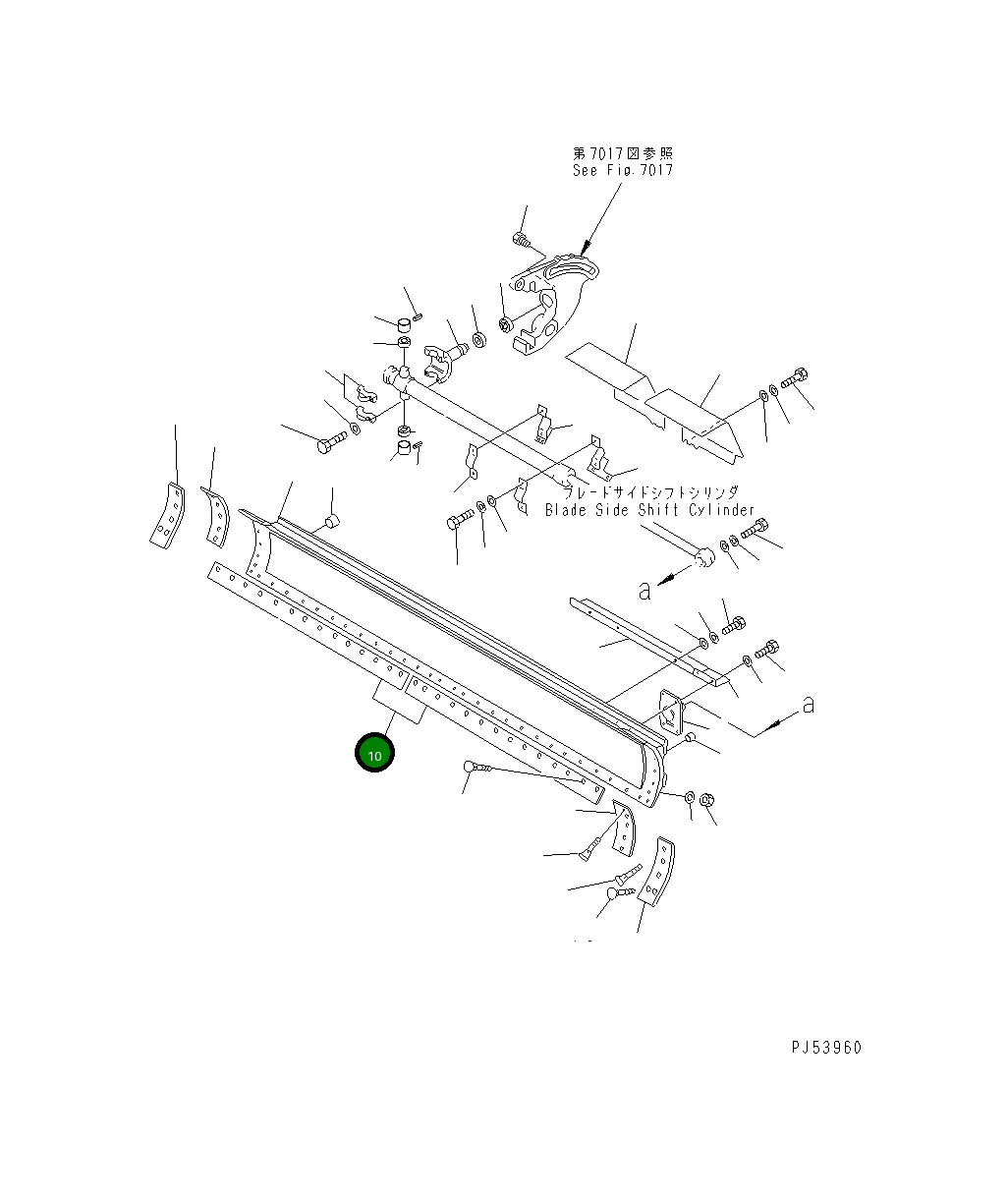 第7017図参照
See Fig.7017

ブレードサイドシフトシリンダ
Blade Side Shift Cylinder

a

a

10

PJ53960