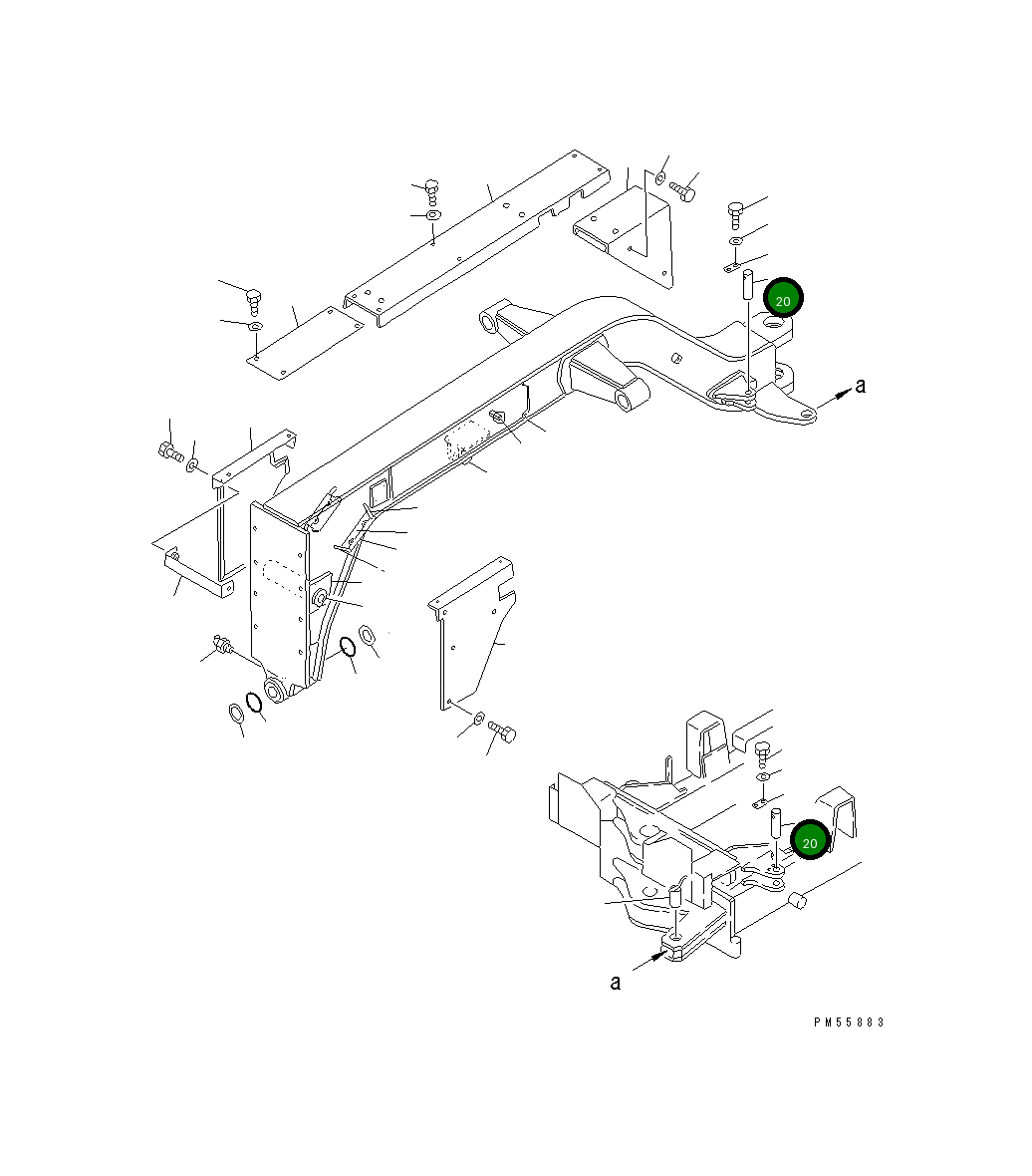 20

a

20

a

PM55883