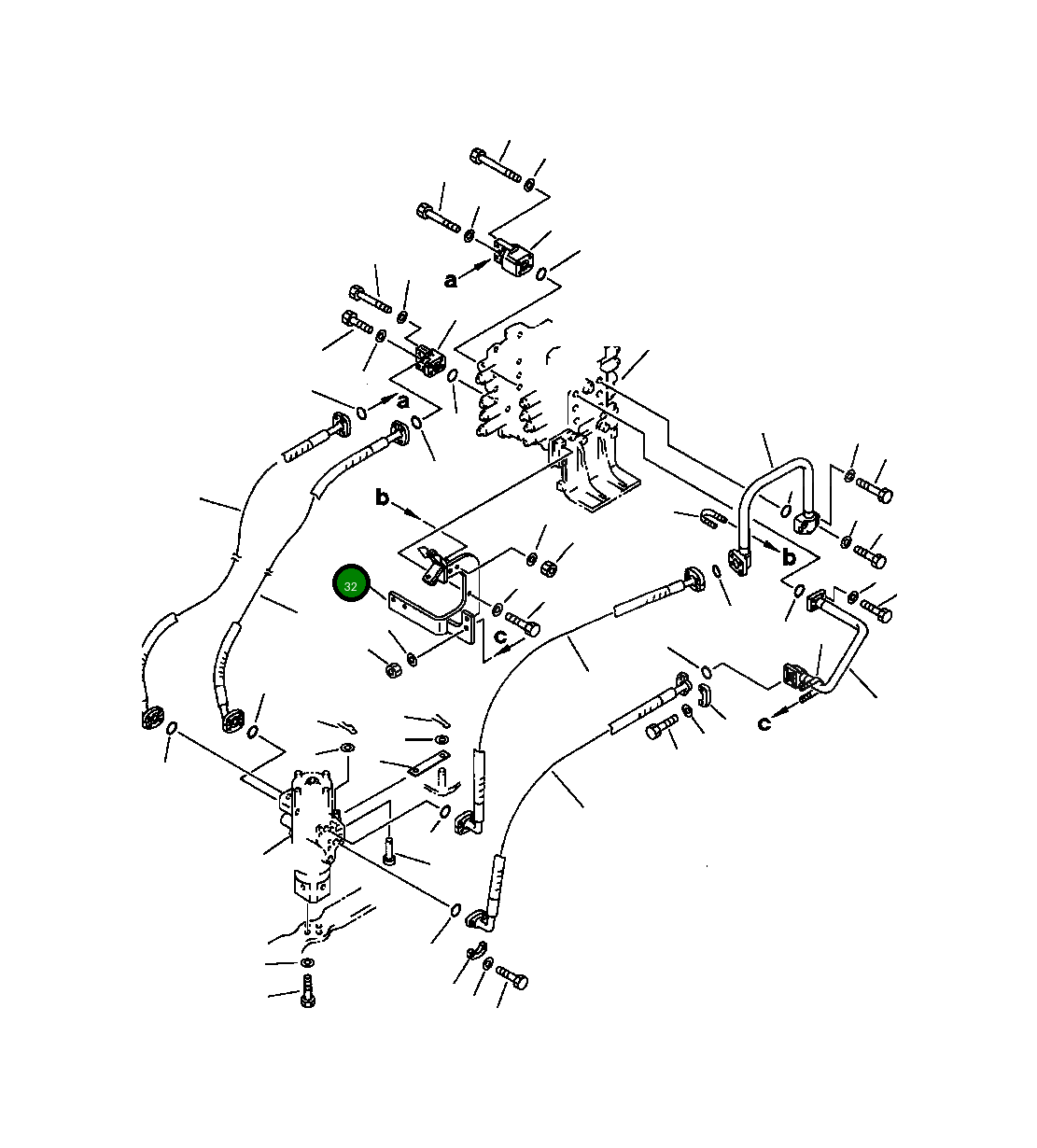 a
a
b
b
32
c
c