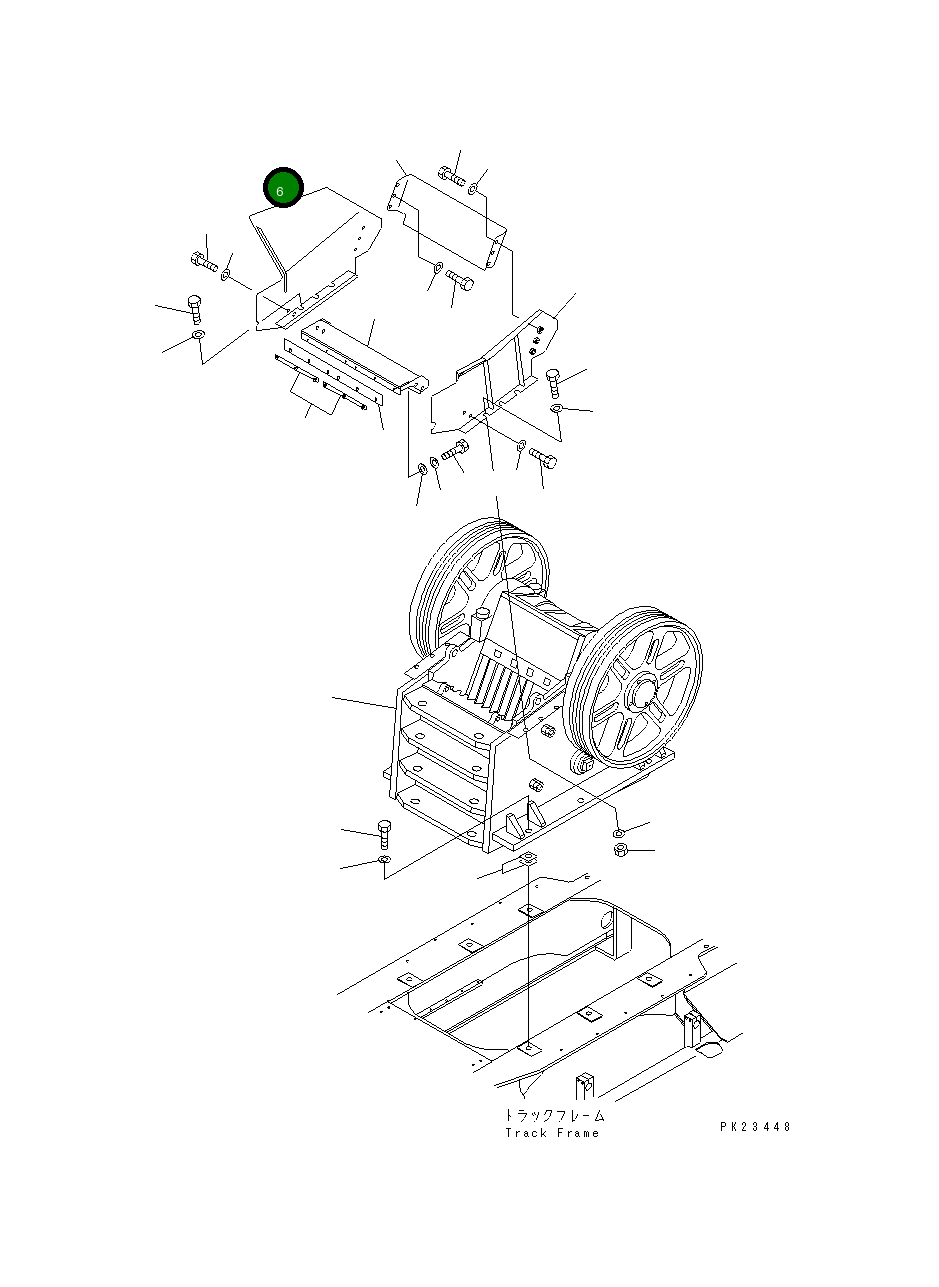 6

トラックフレーム
Track Frame

PK23448