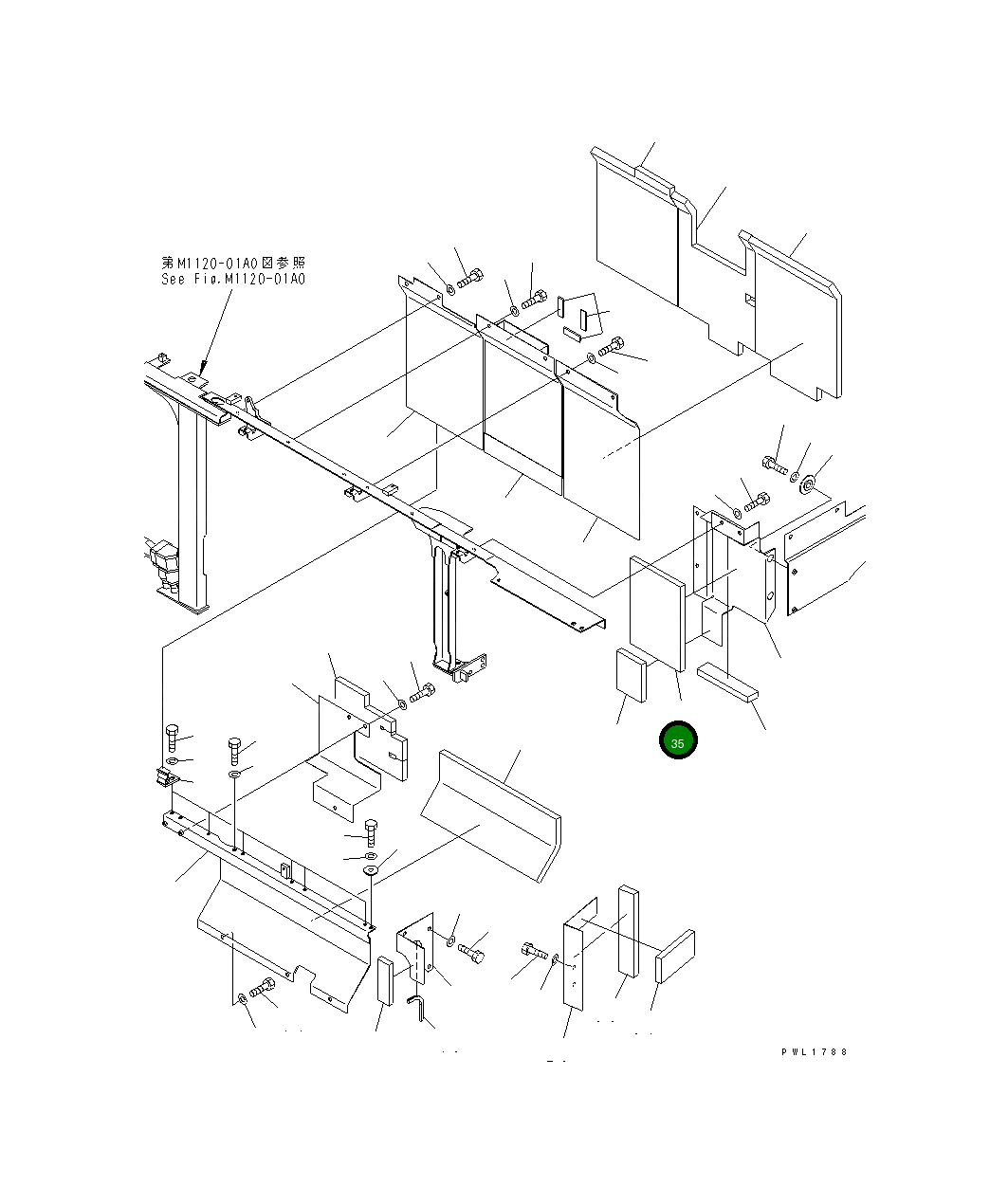 第M1120-01A0図参照
See Fig.M1120-01A0

35

PWL1788