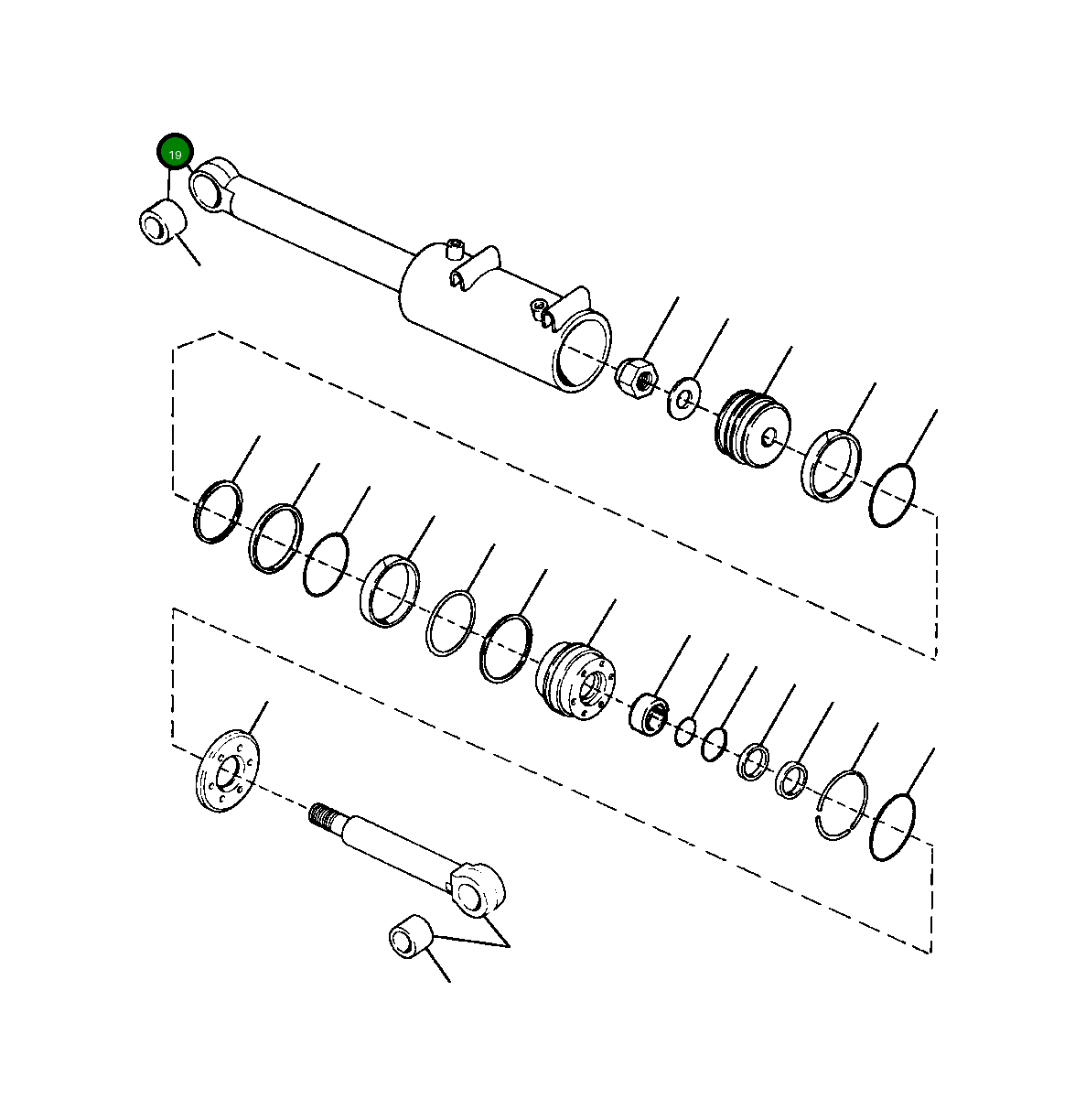 19