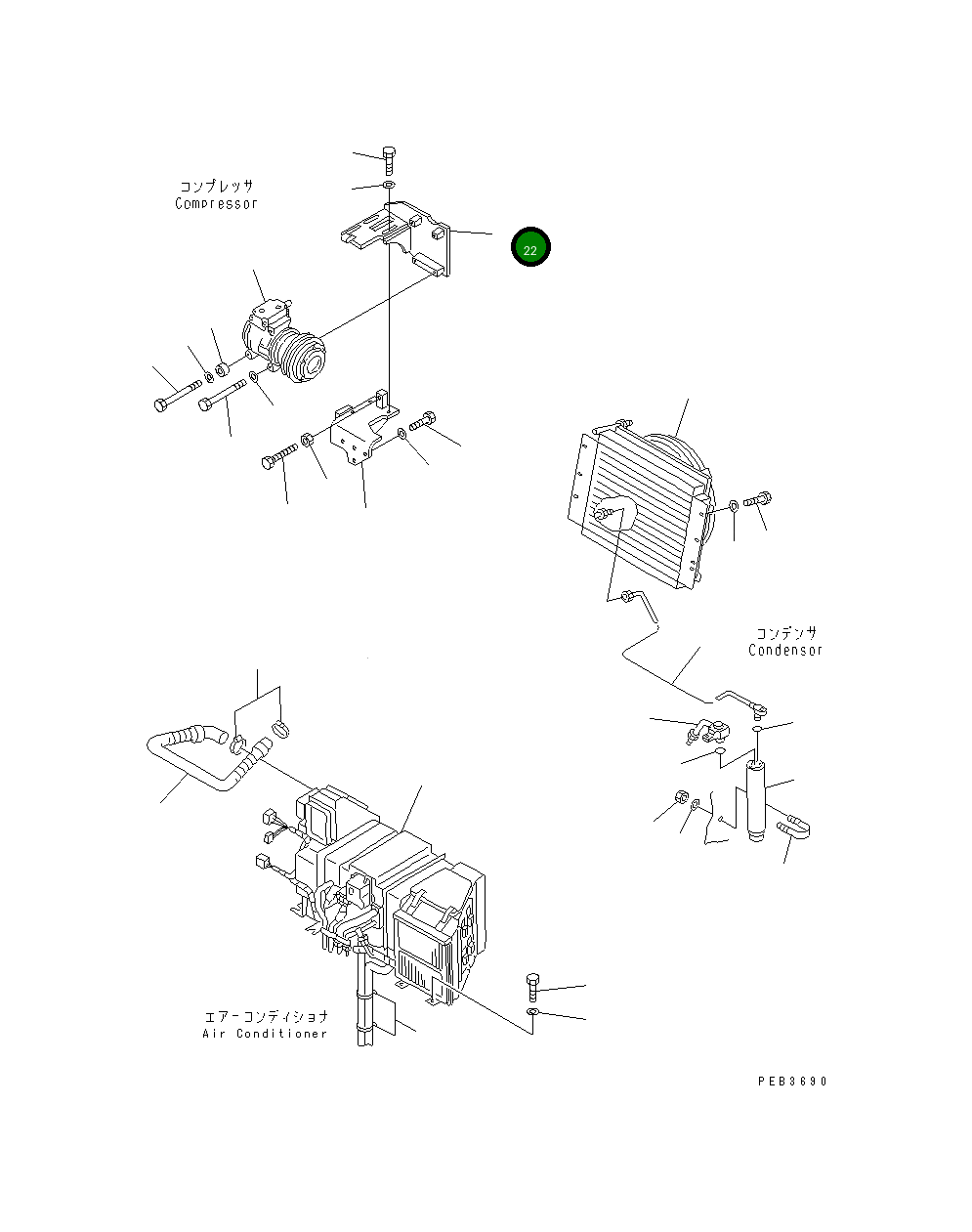 コンプレッサ
Compressor

22

コンデンサ
Condensor

エアーコンディショナ
Air Conditioner

PEB3690