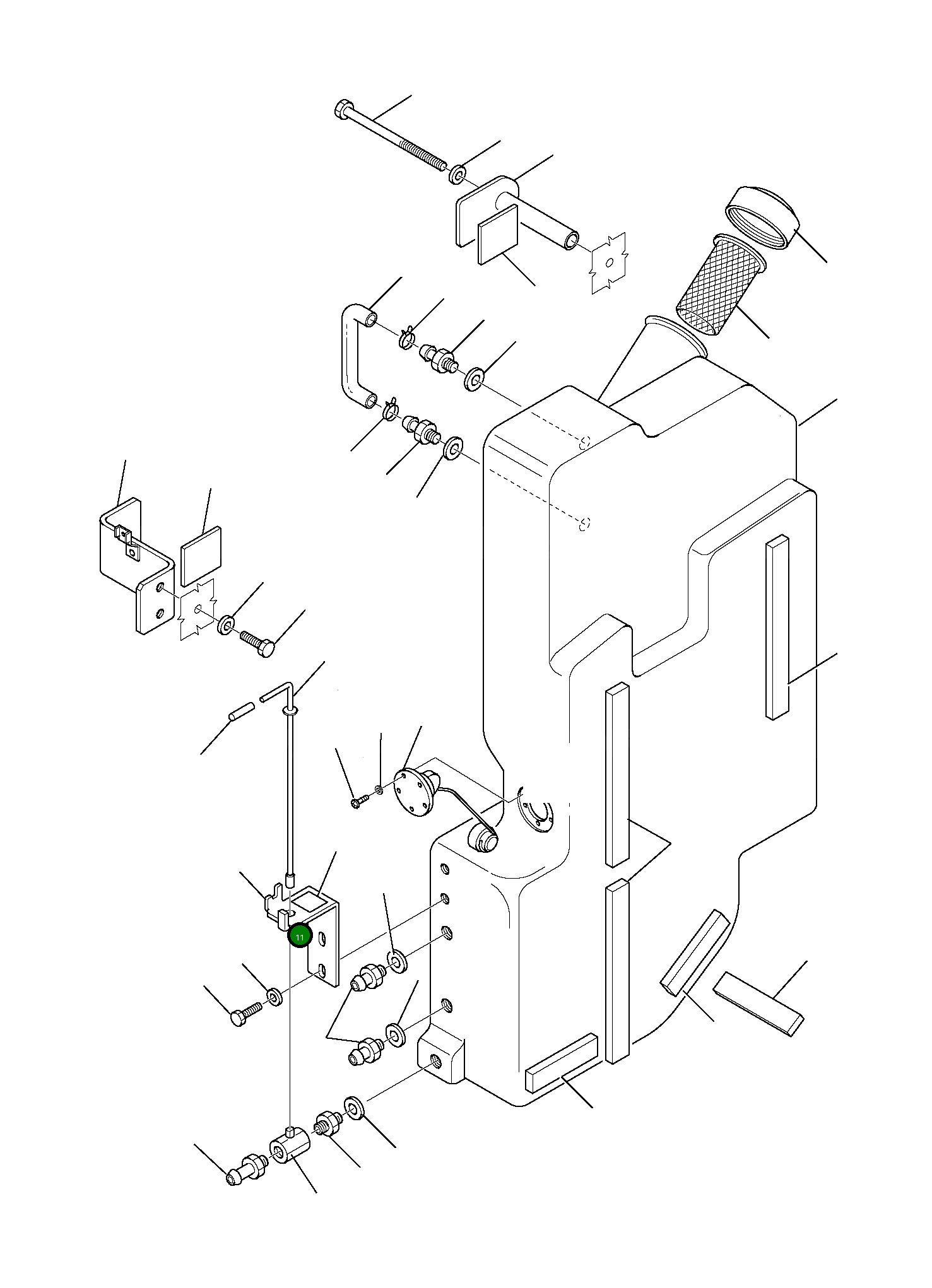 11