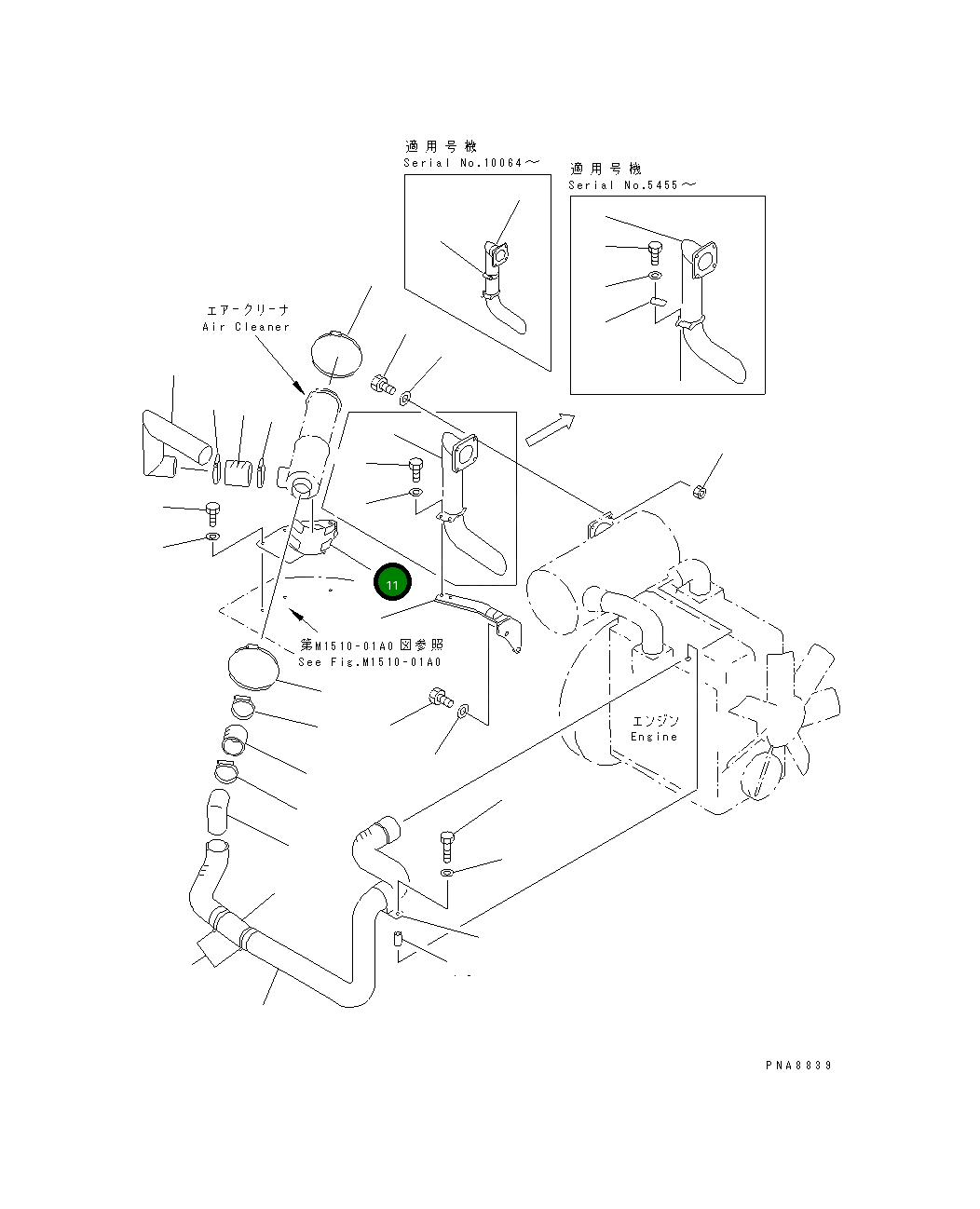 適用号機
Serial No.10064～

適用号機
Serial No.5455～

エアークリーナ
Air Cleaner

11

第M1510-01A0図参照
See Fig.M1510-01A0

エンジン
Engine

PNA8839