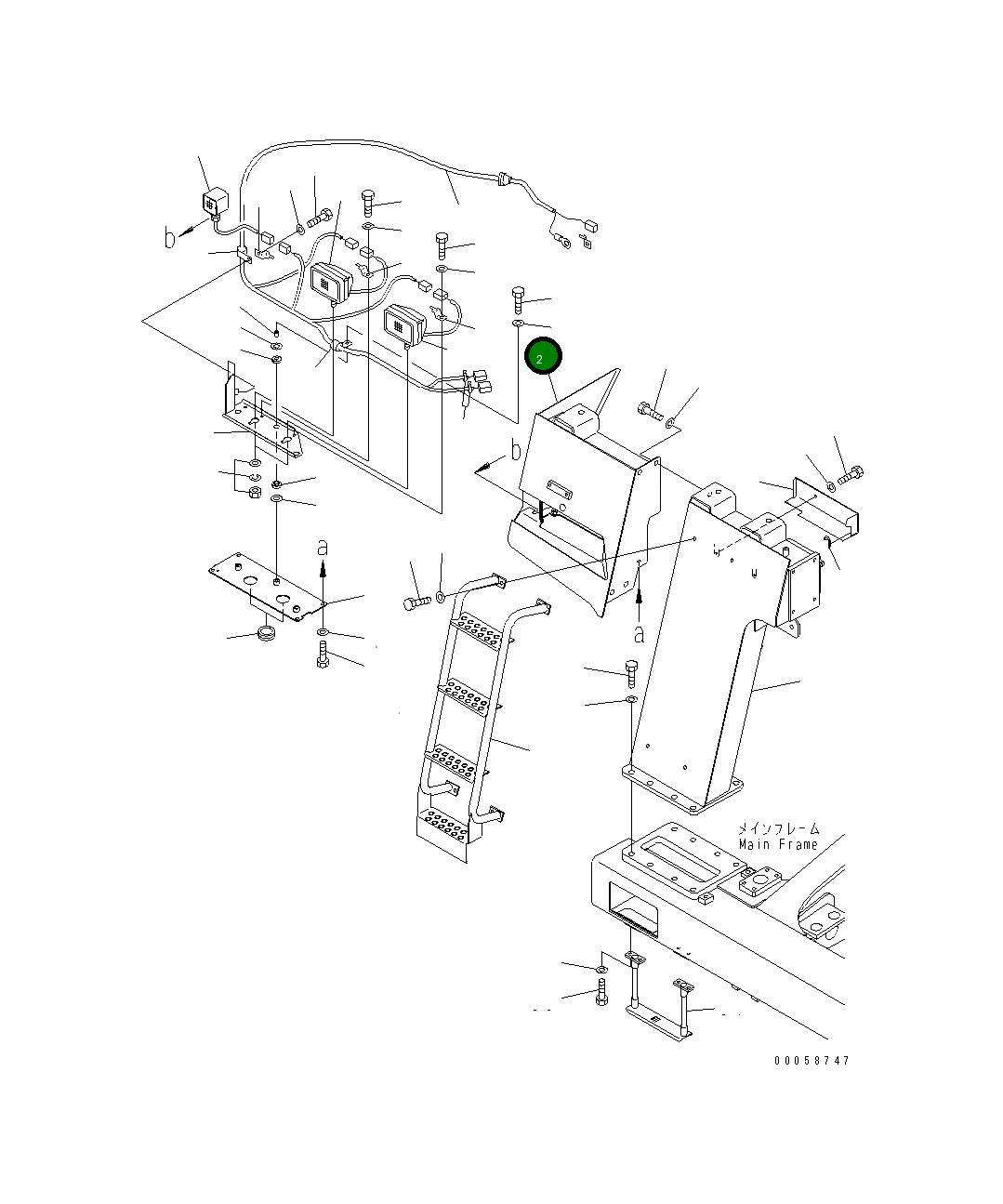 b

2

b

a

a

メインフレーム
Main Frame

00058747