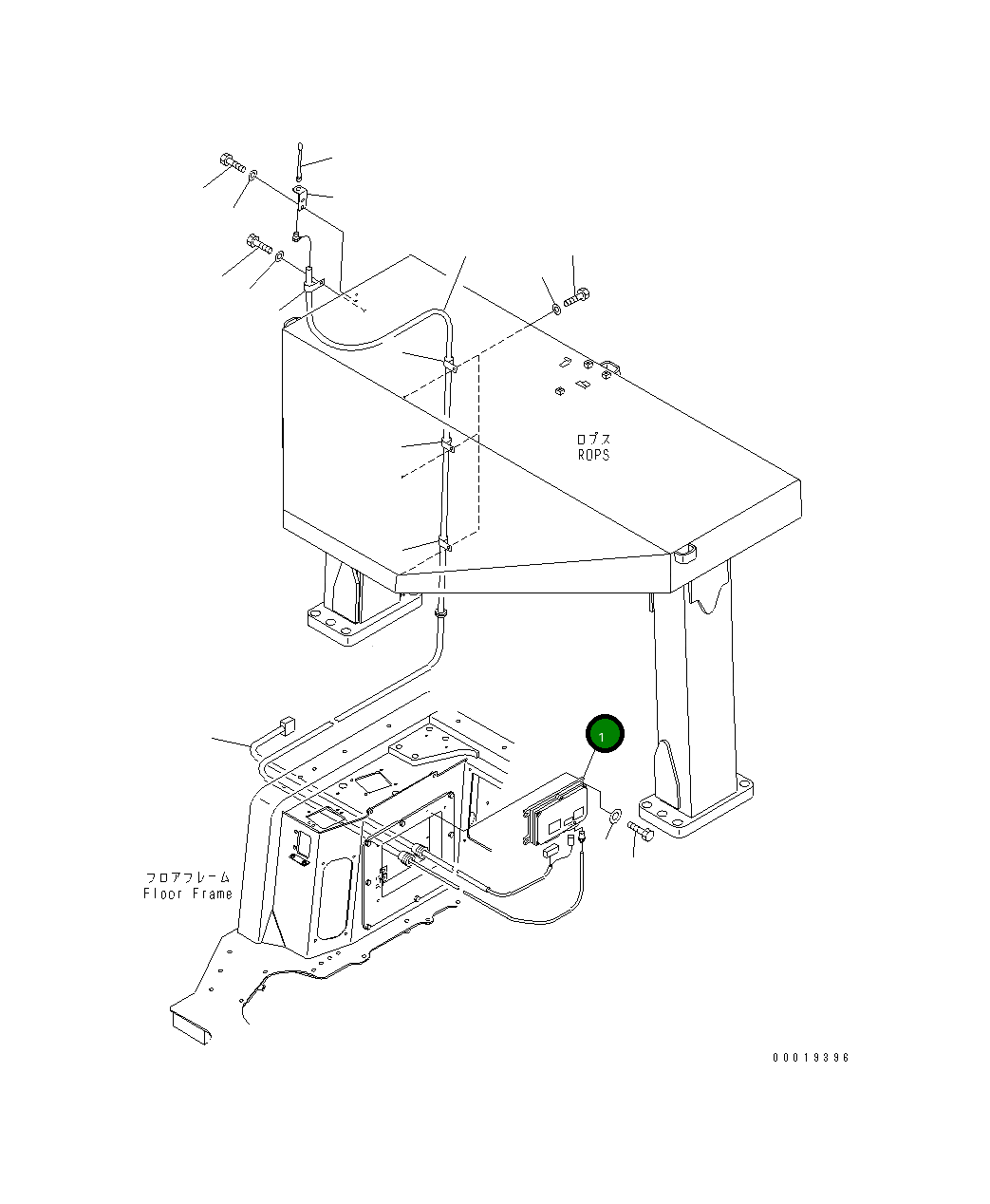 ロプス
ROPS

1

フロアフレーム
Floor Frame

00019396