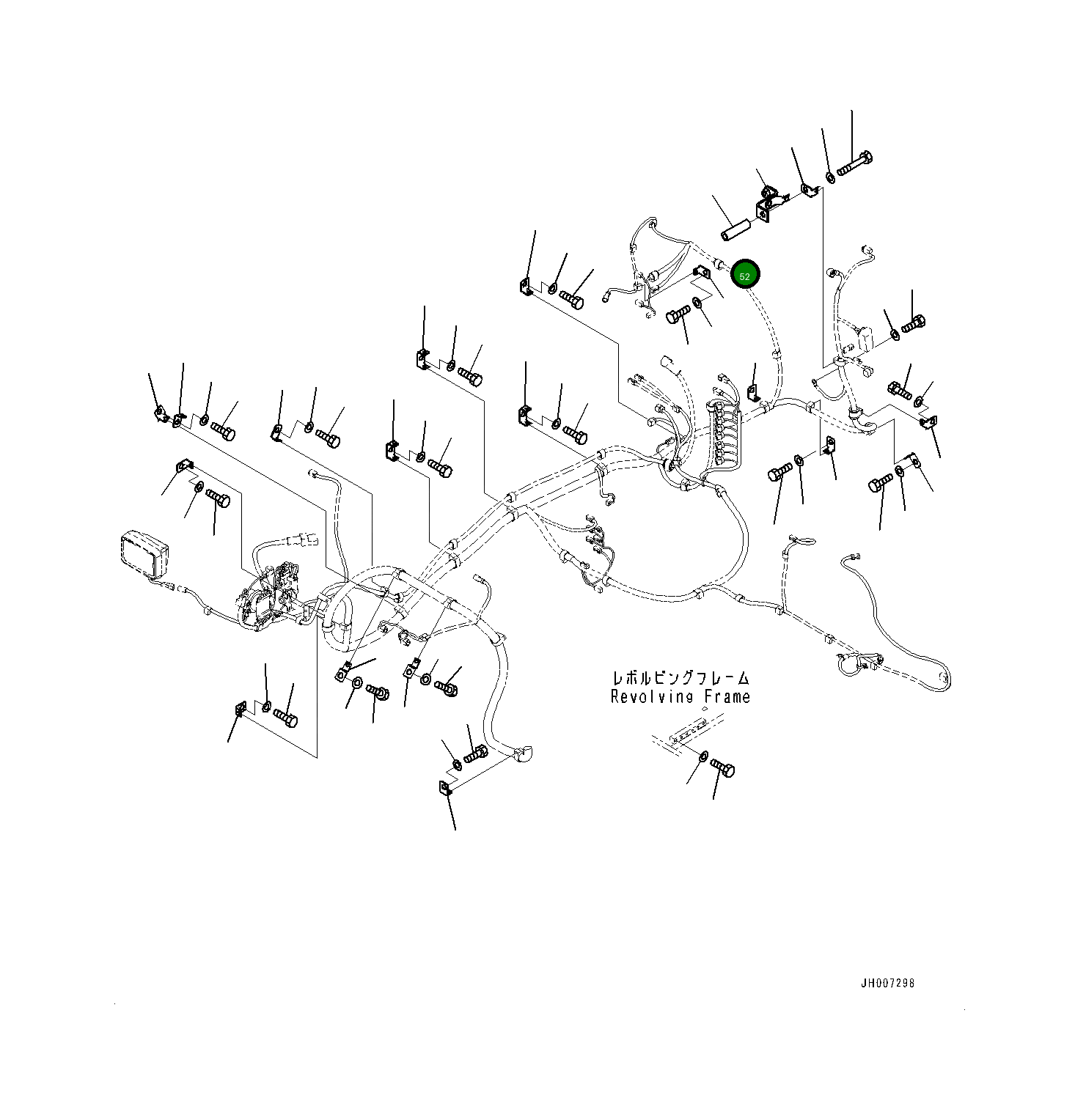 52

レボルビングフレーム
Revolving Frame

JH007298