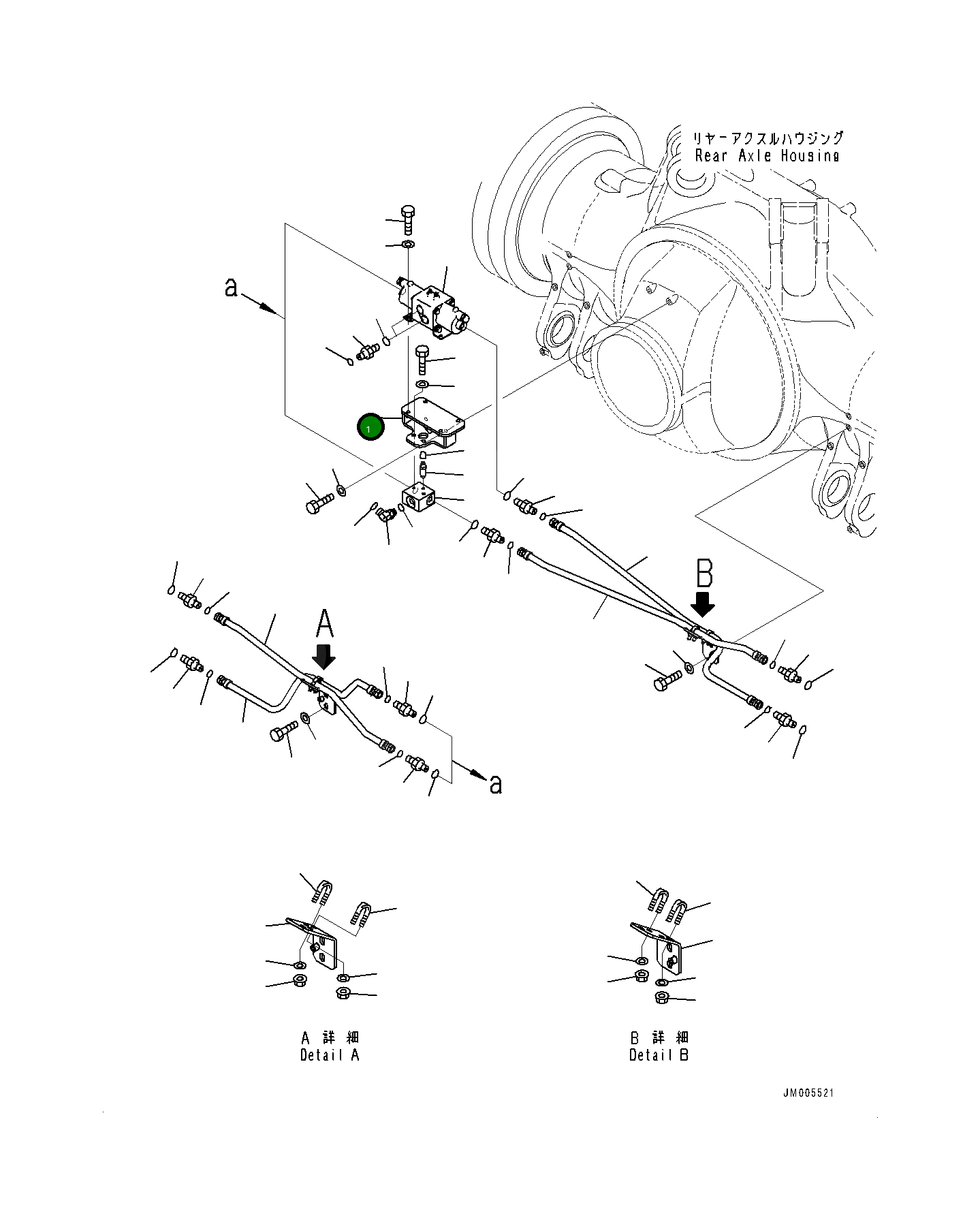 リヤーアクスルハウジング
Rear Axle Housing

a

1

B

A

a

A 詳 細
Detail A

B 詳 細
Detail B

JM005521