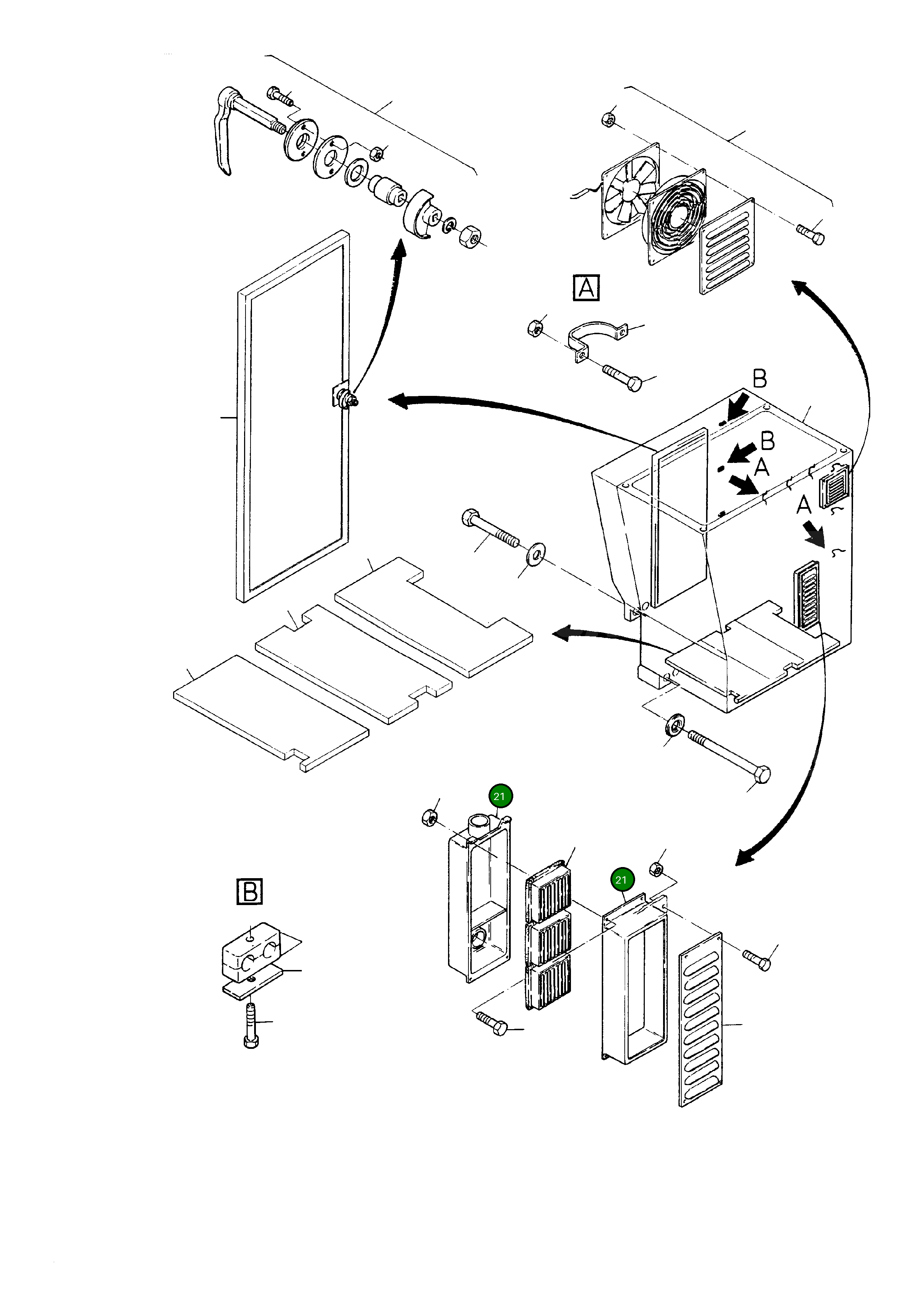 A

B

B

A

A

21

21

B