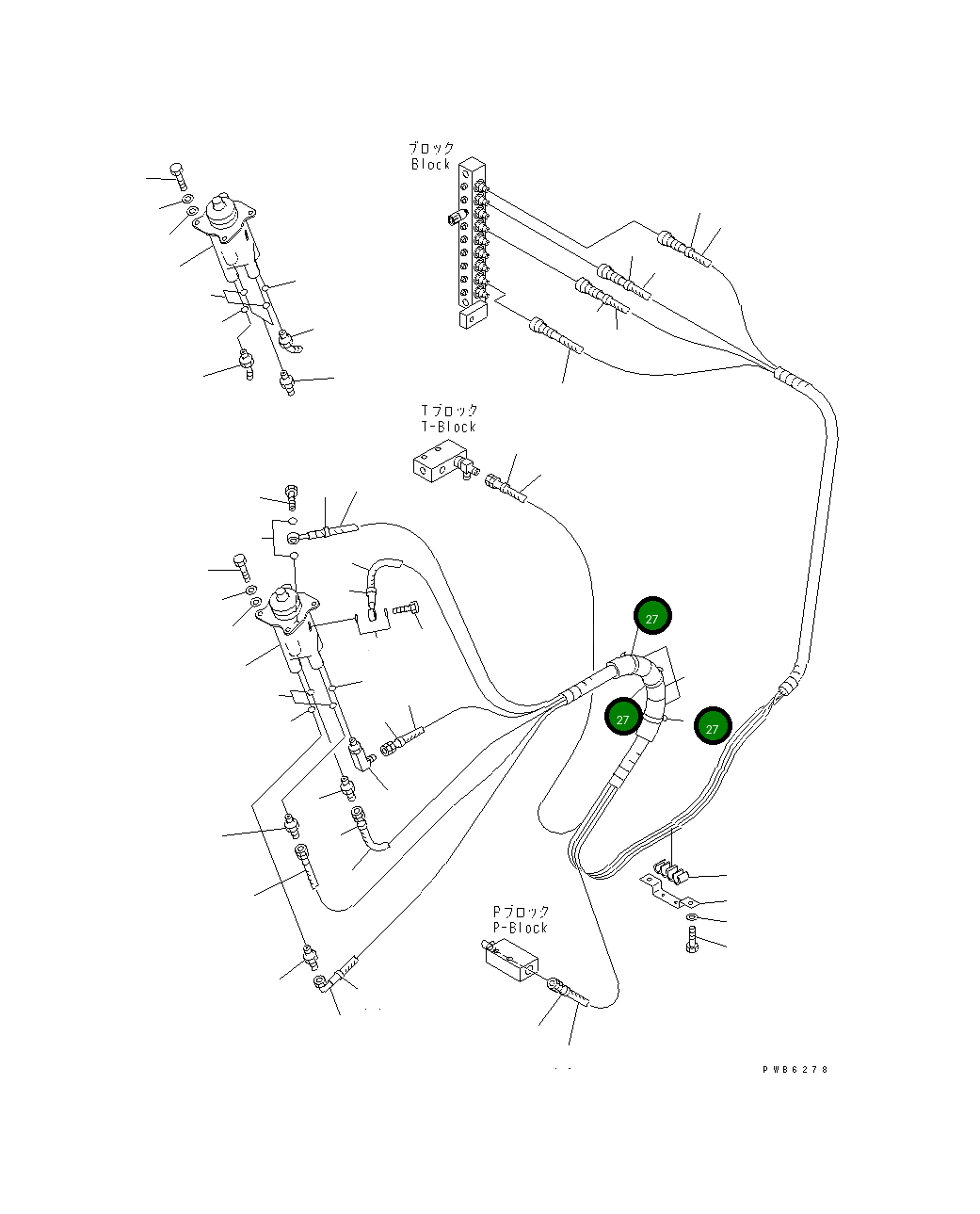 ブロック
Block

Tブロック
T-Block

27

27

27

Pブロック
P-Block

PWB6278