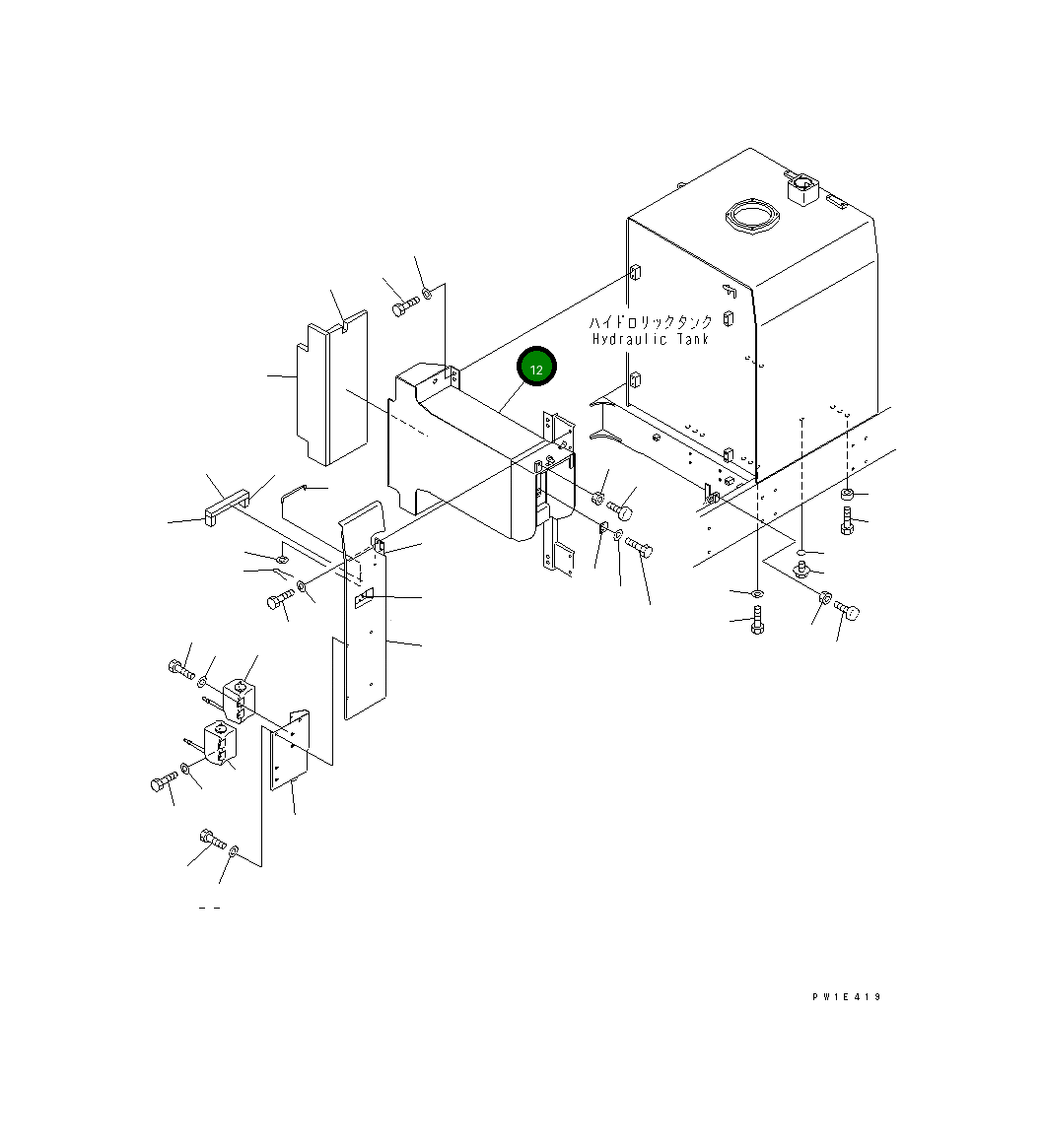 ハイドロリックタンク
Hydraulic Tank

12

PW1E419