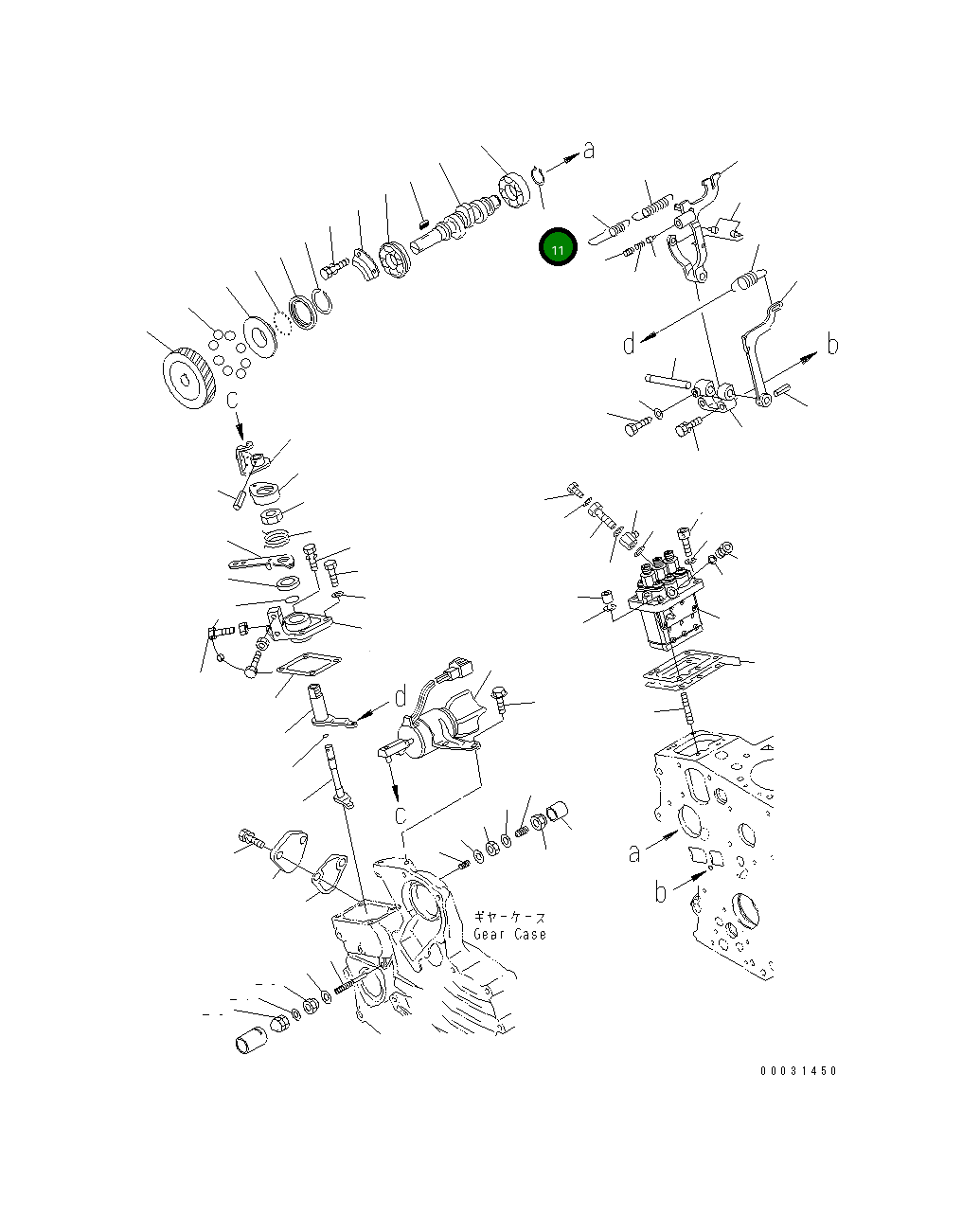 a

11

d

b

c

d

c

a

b

ギヤーケース
Gear Case

00031450