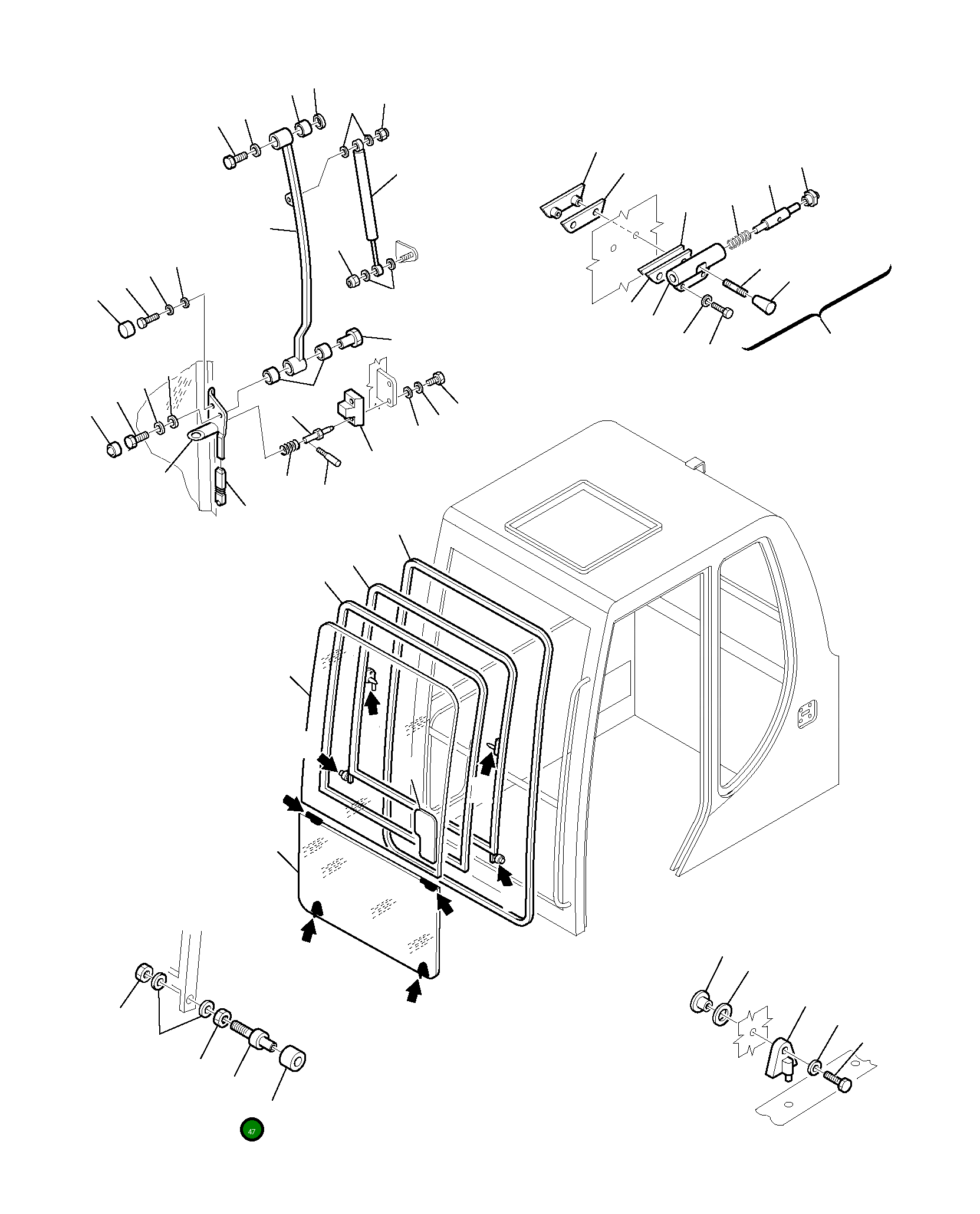 47