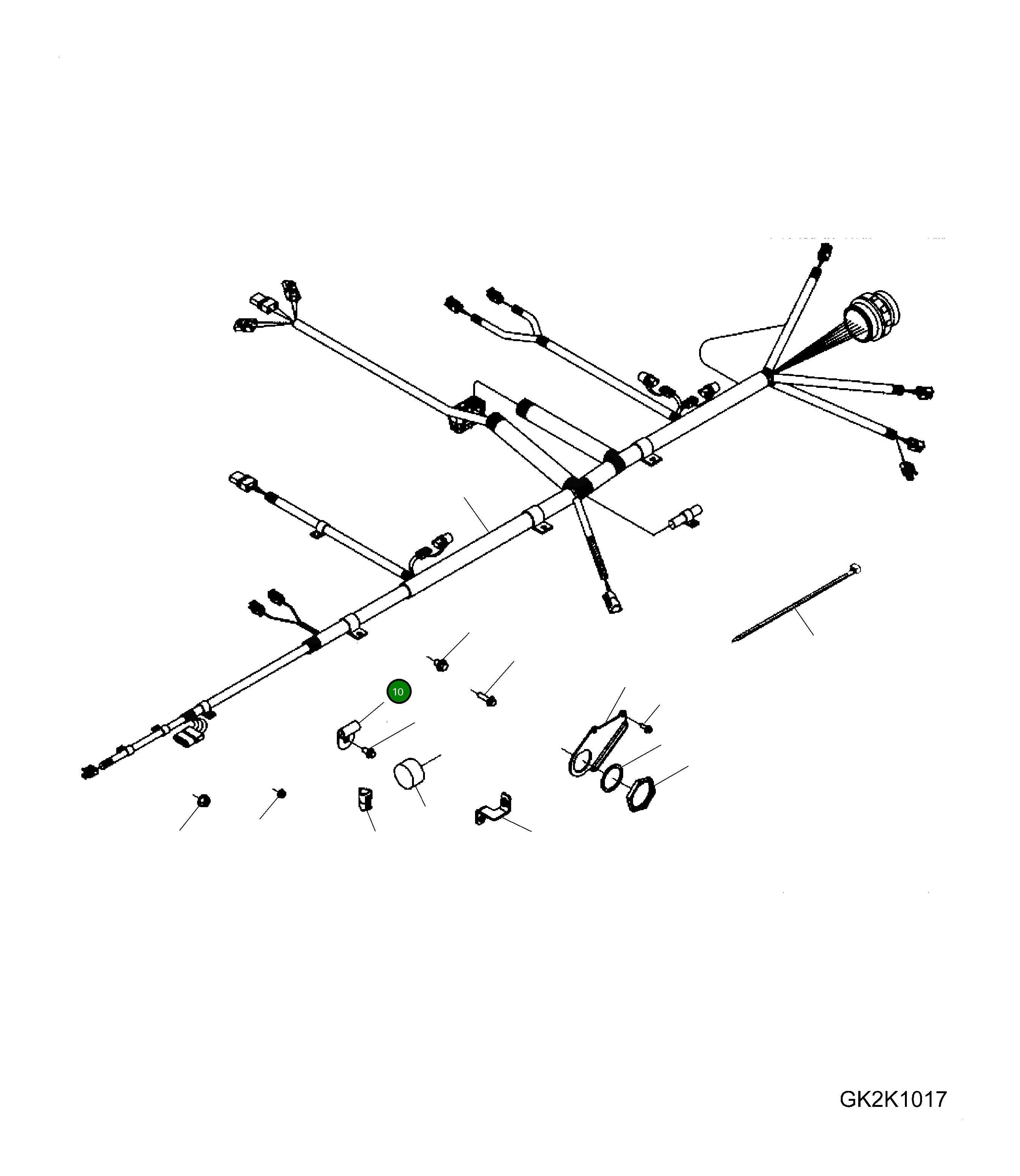 10

GK2K1017