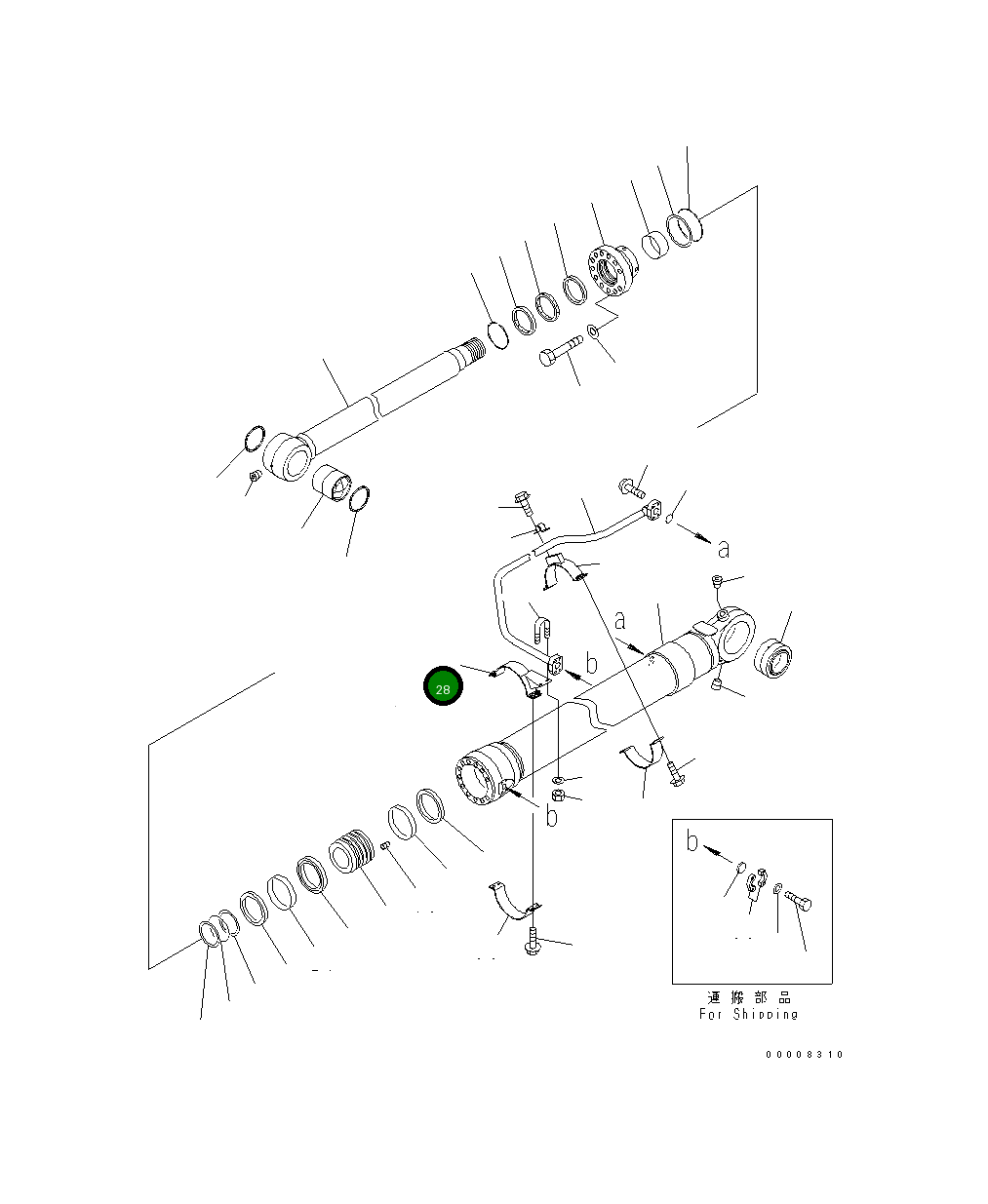 a

a

b

28

b

b

運搬部品
For Shipping

00008310