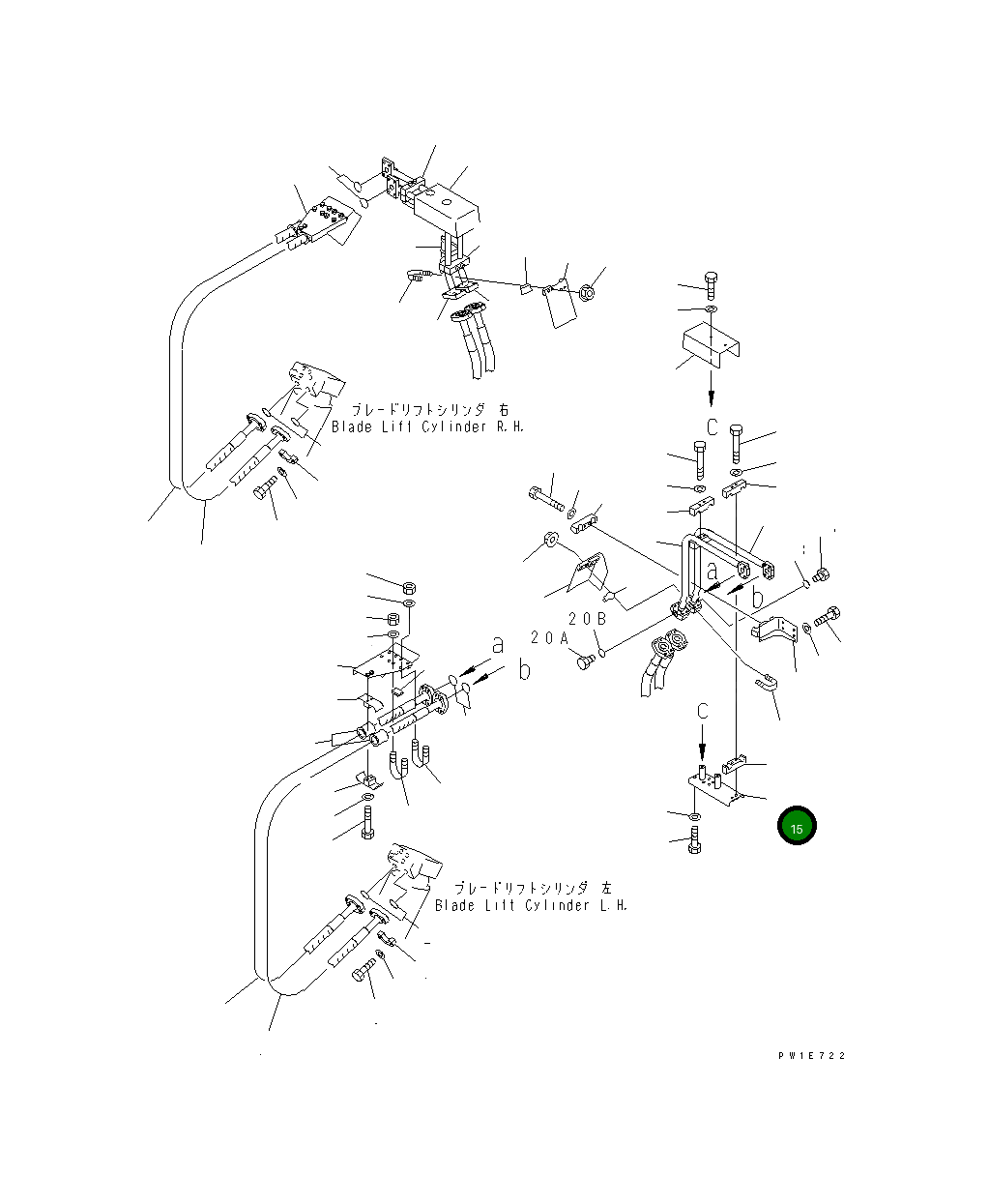 ブレードリフトシリンダ 右
Blade Lift Cylinder R.H.

C

a

b

20B

20A

a

b

C

15

ブレードリフトシリンダ 左
Blade Lift Cylinder L.H.

PW1E722