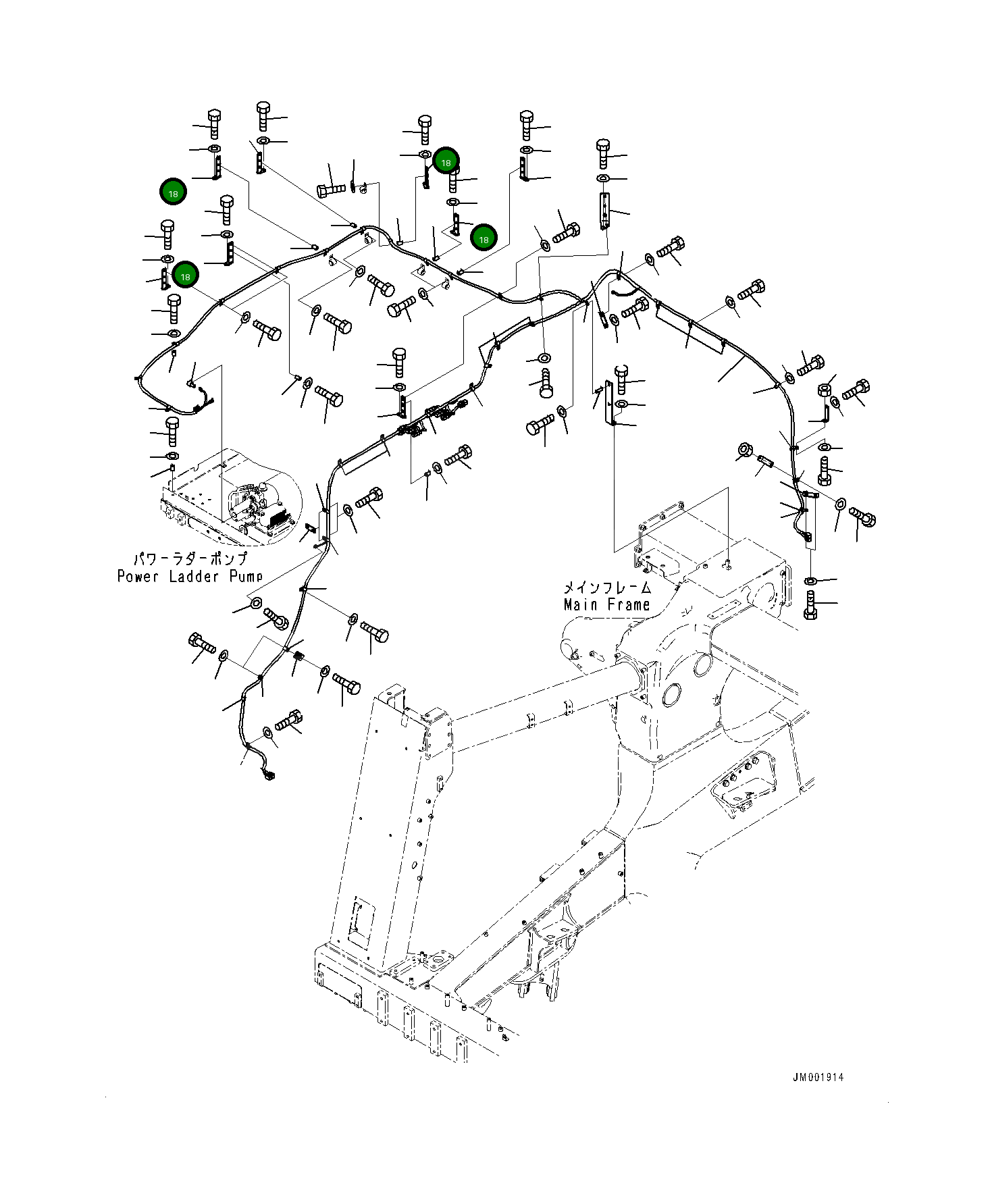 18
18
18
18
パワーラダーポンプ
Power Ladder Pump
メインフレーム
Main Frame
JM001914