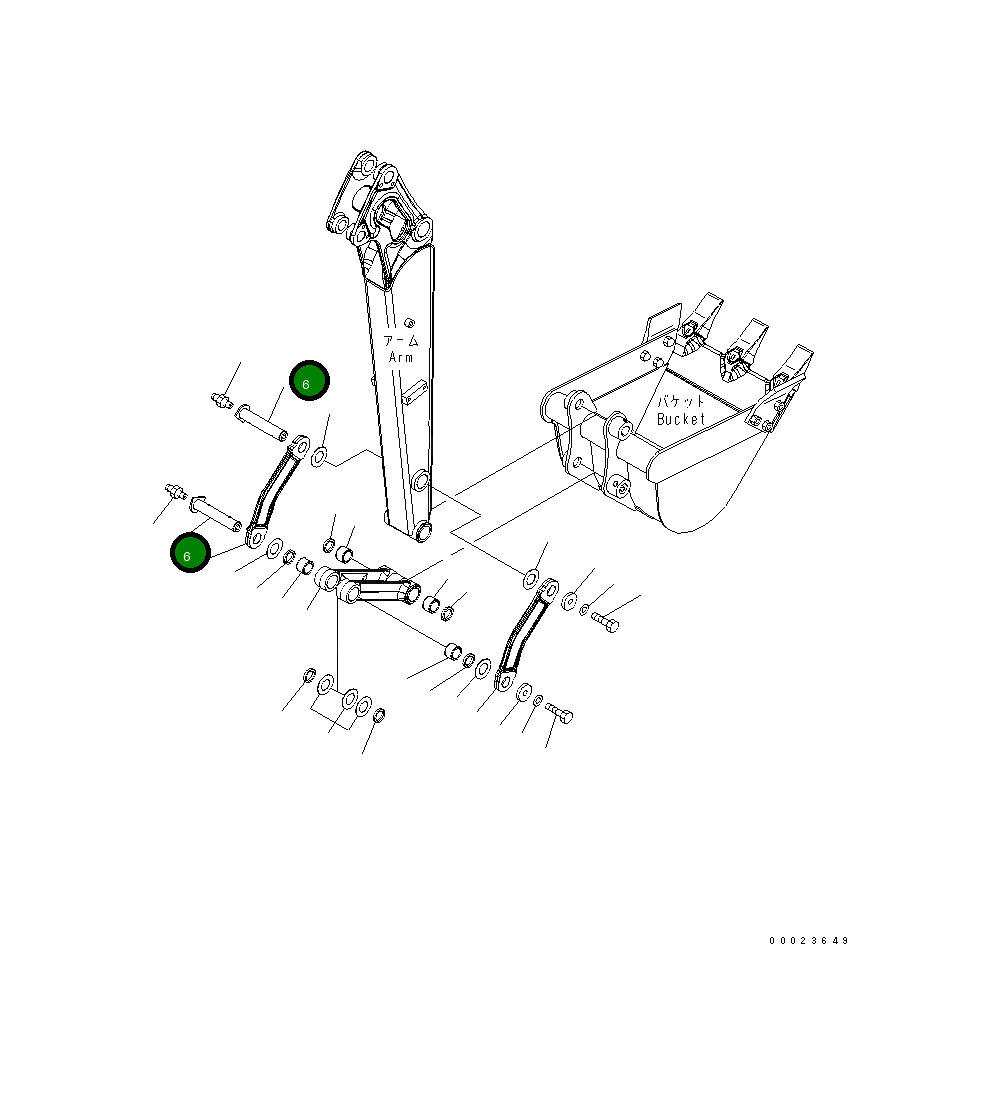 アーム
Arm

6

バケット
Bucket

6

00023649