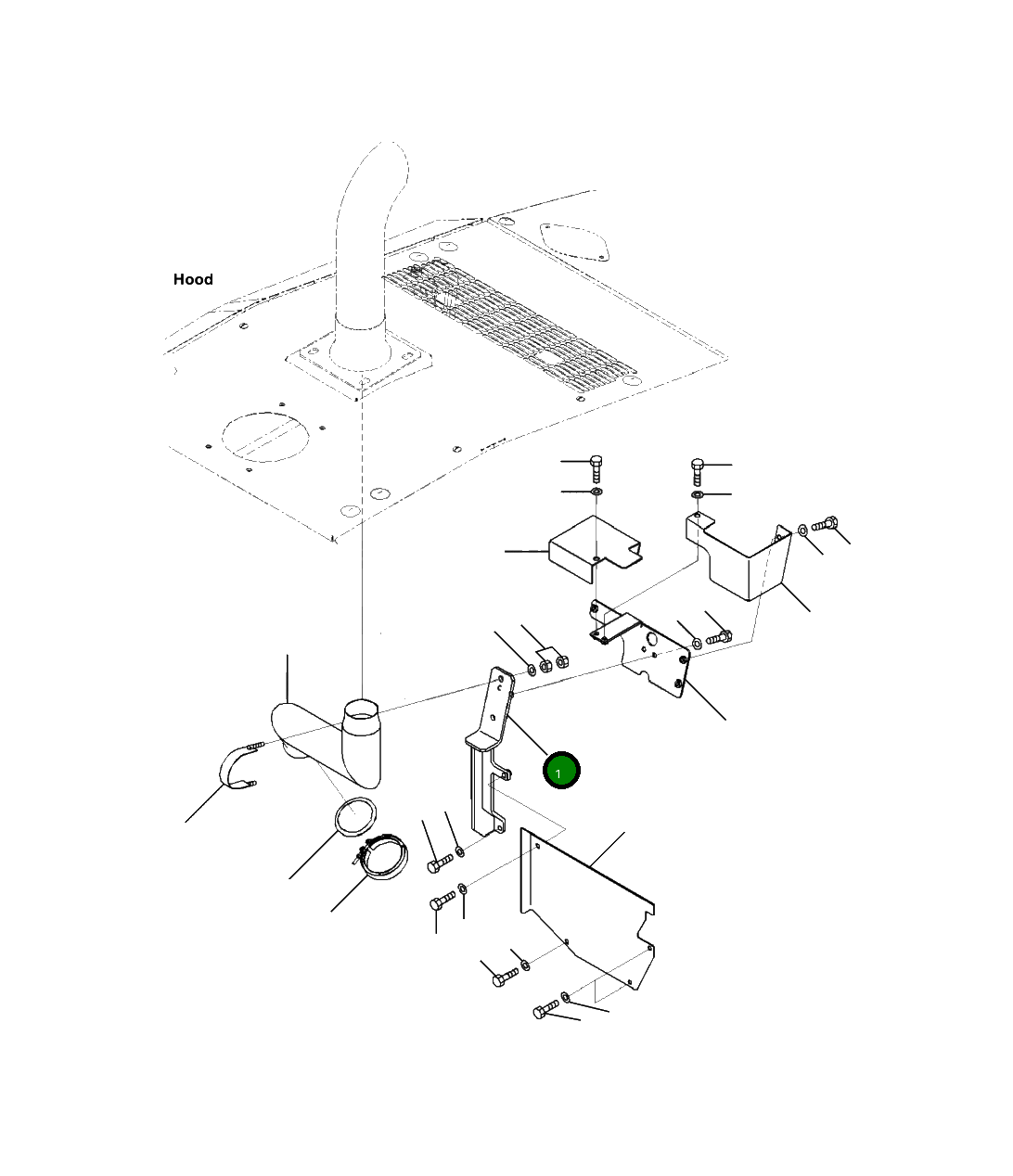 Hood

1