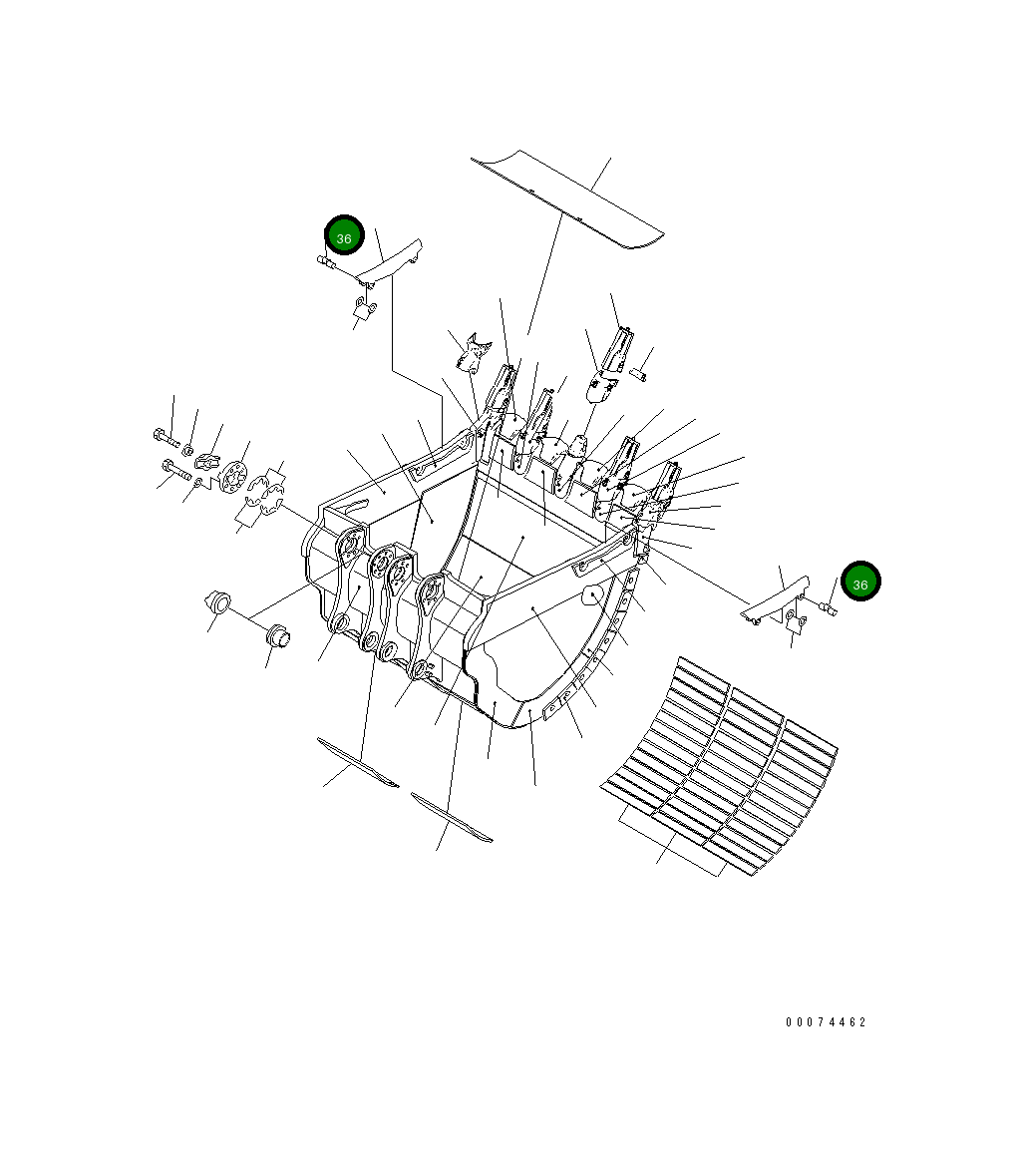 36

36

00074462