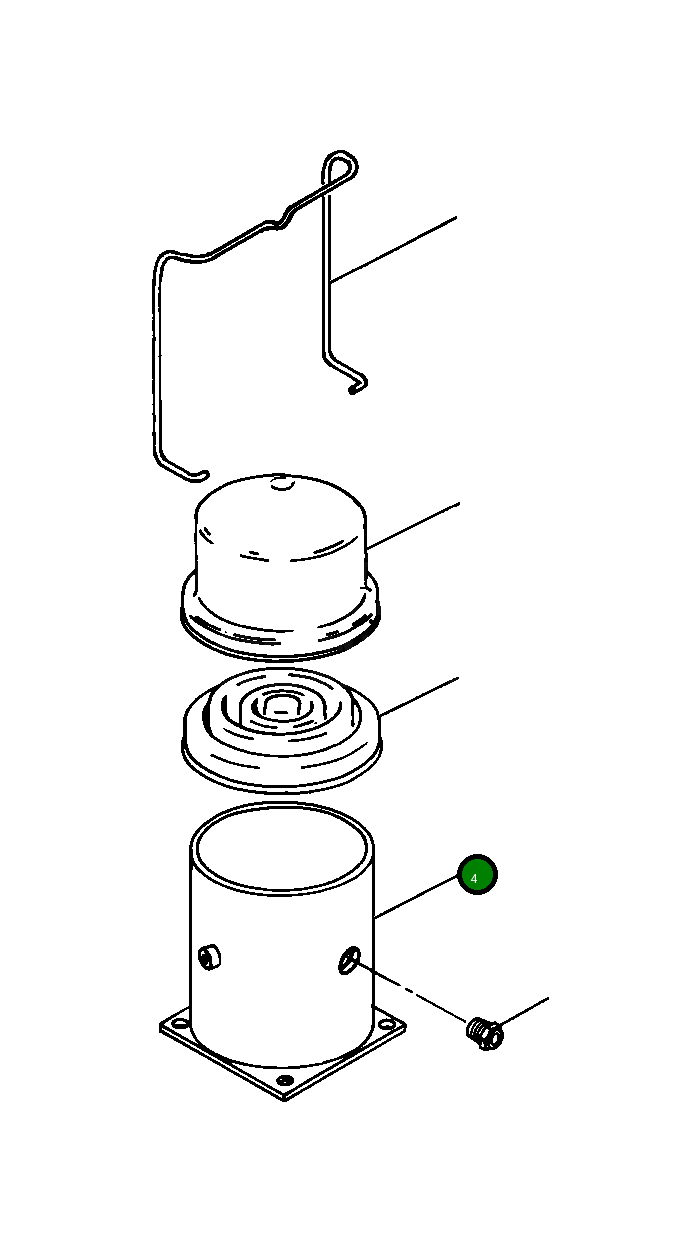 4