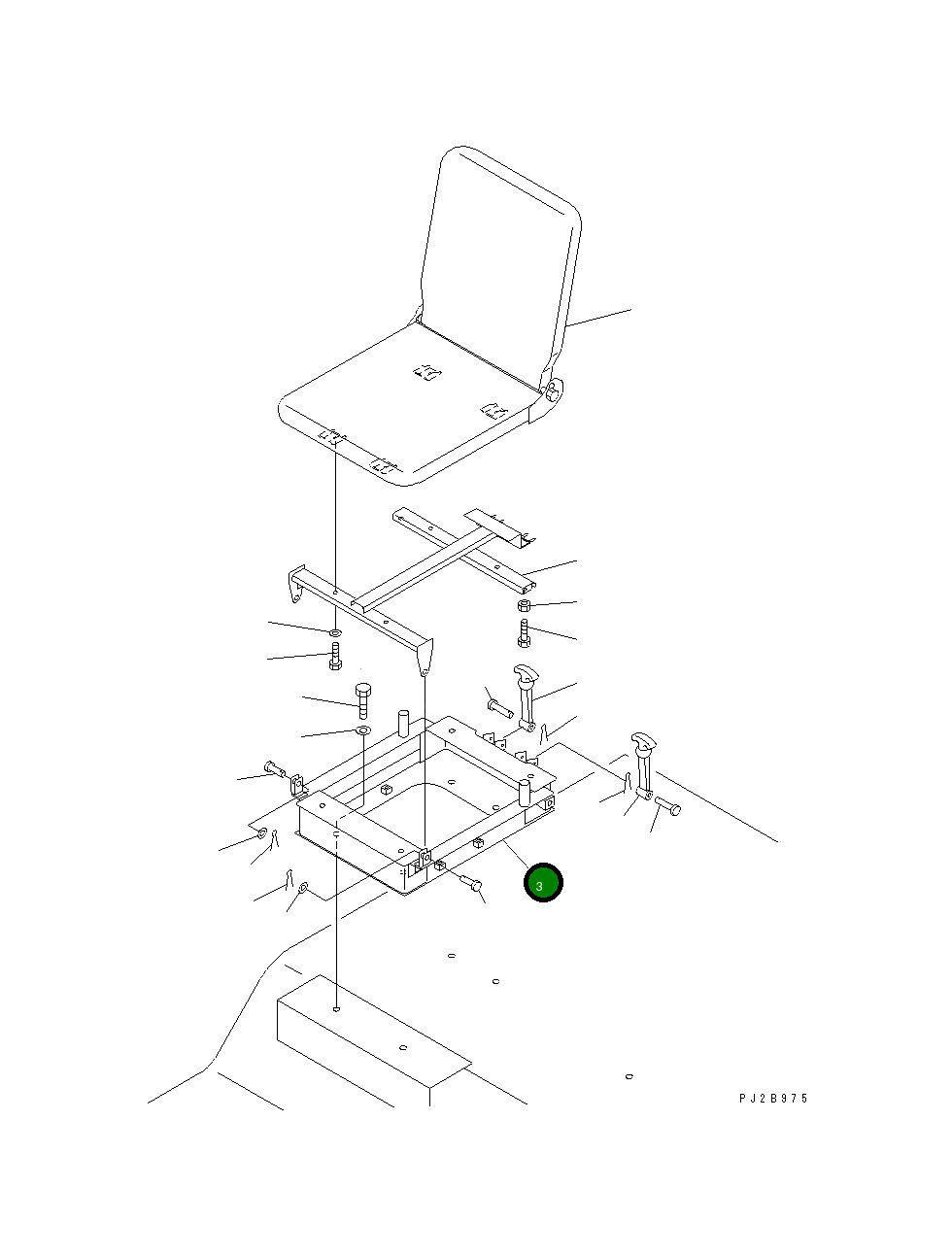 3

PJ2B375