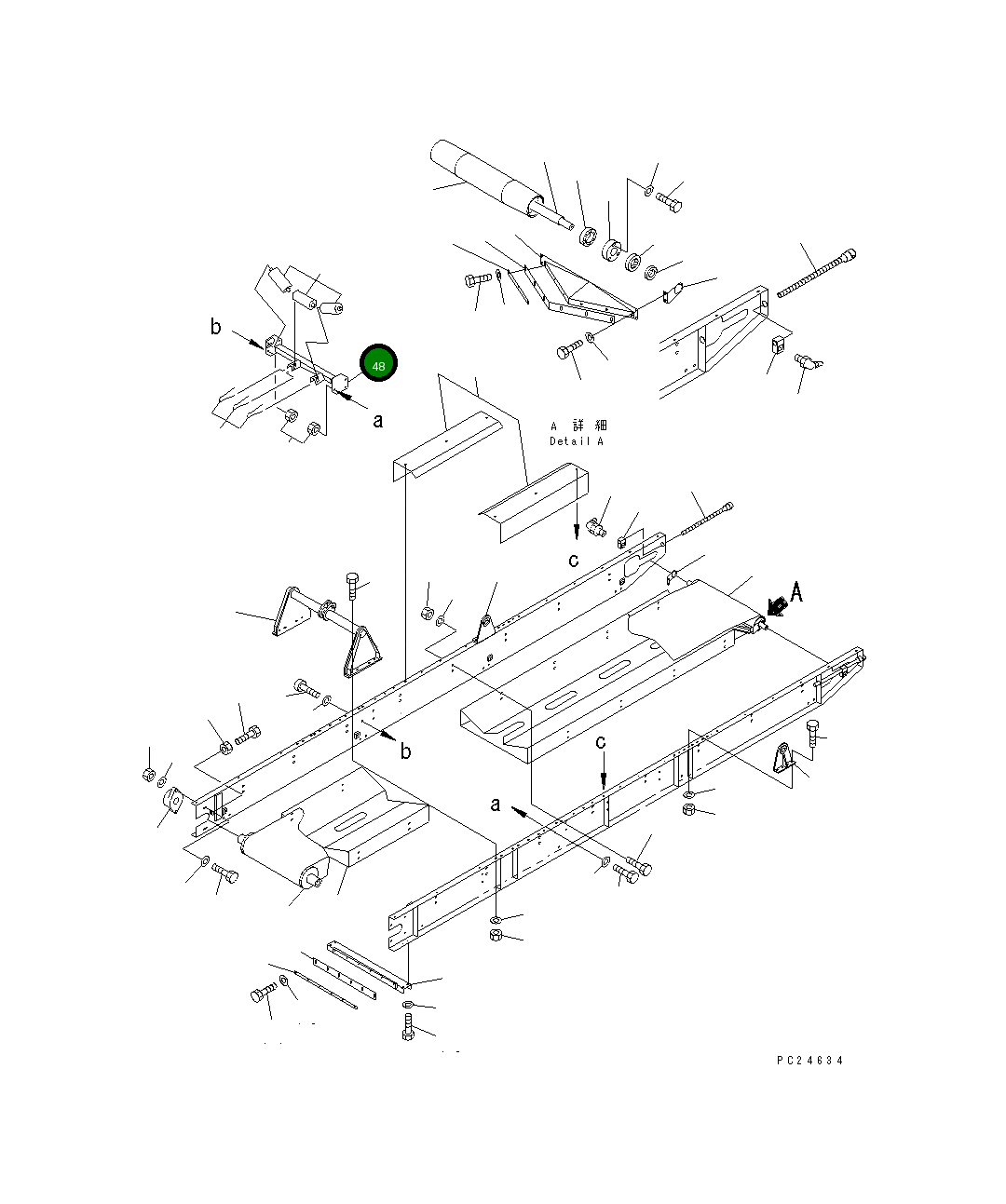 b
48
a
A 詳細
Detail A
c
A
b
c
a
PC24634