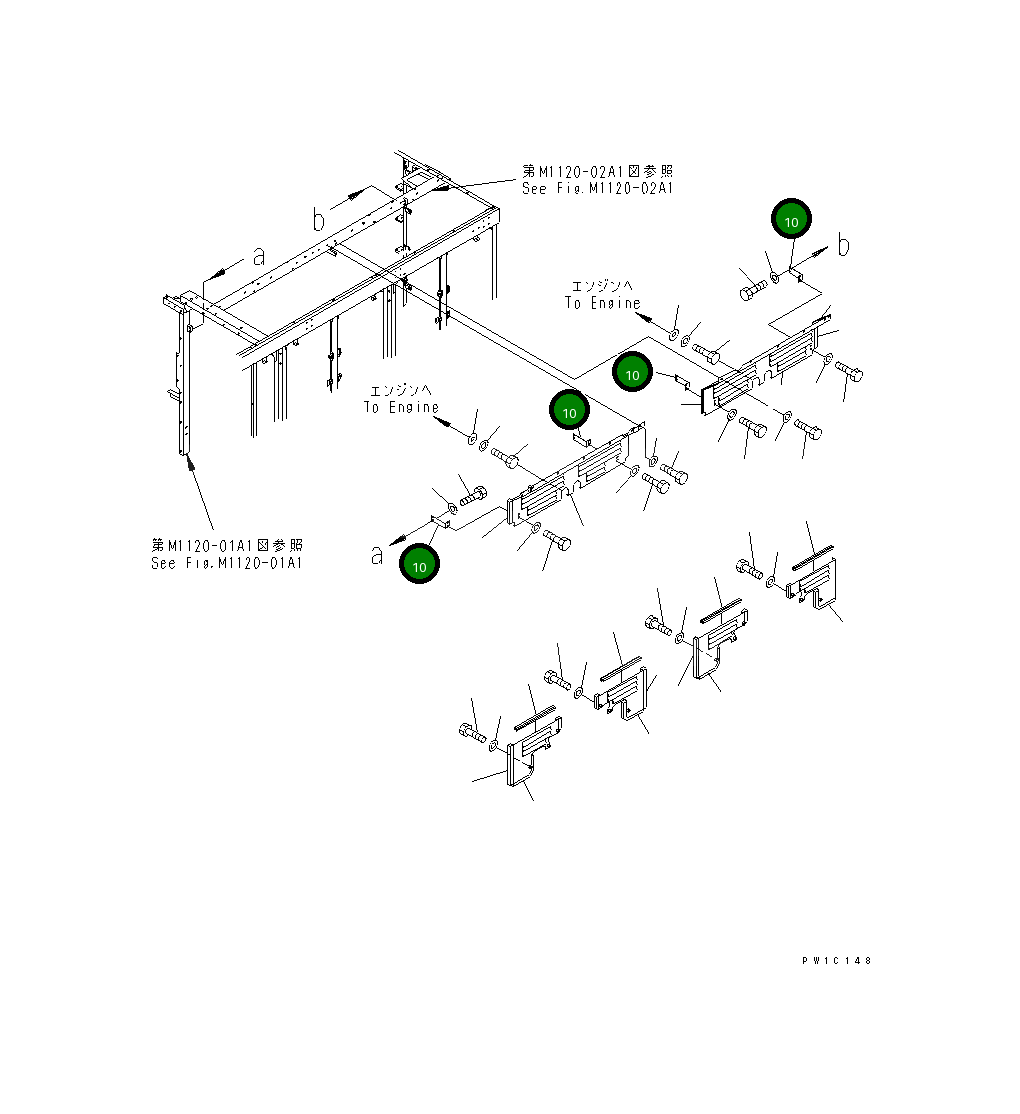 第M1120-02A1図参照
See Fig.M1120-02A1

b

a

10

b

エンジンへ
To Engine

10

エンジンへ
To Engine

10

第M1120-01A1図参照
See Fig.M1120-01A1

a

10

PW1C148