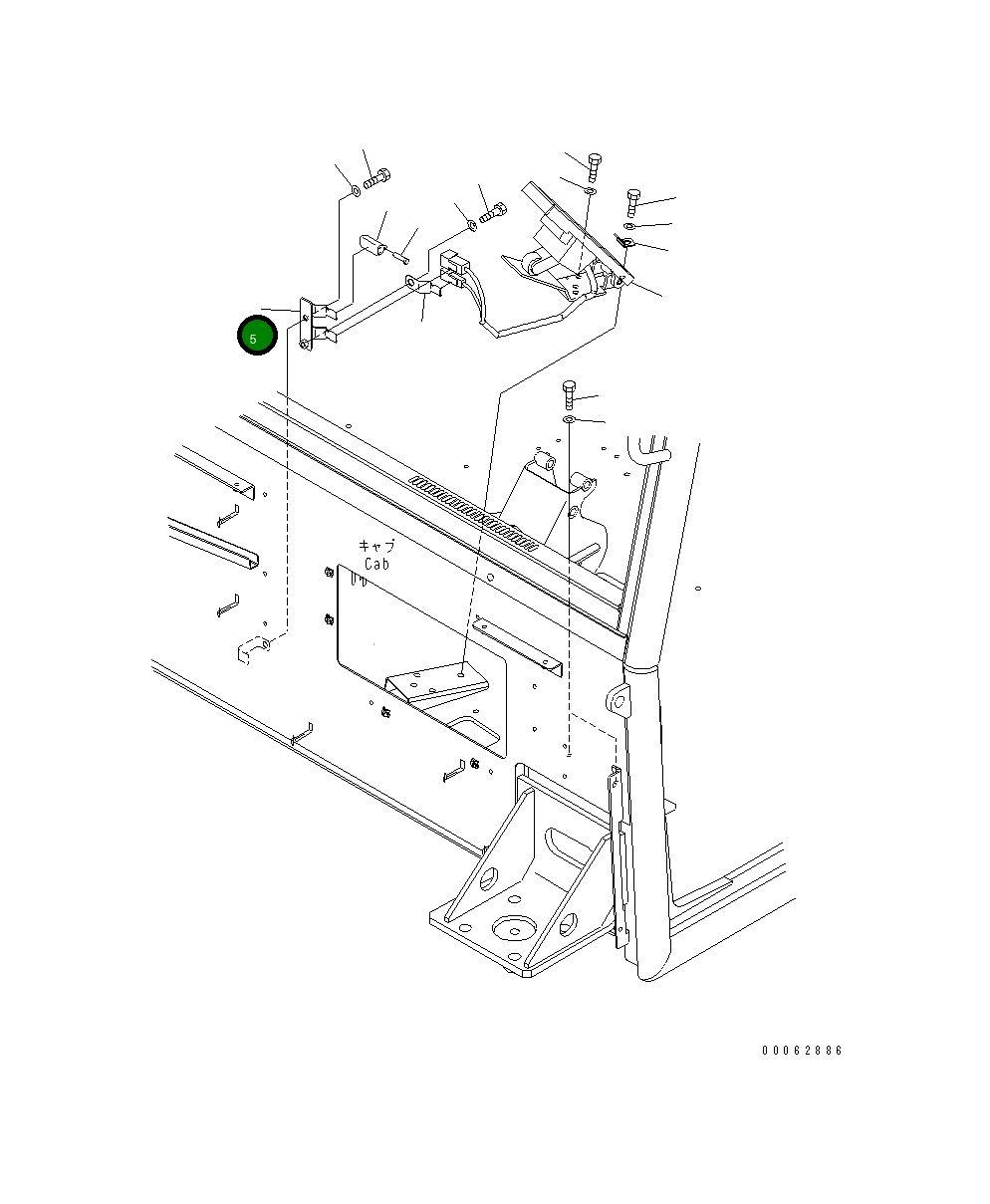 5

キャブ
Cab

00062886